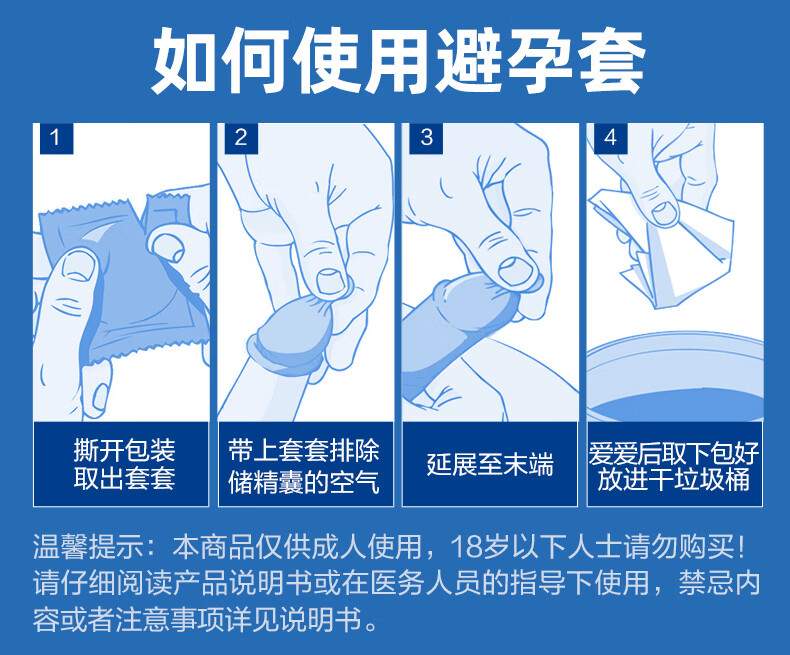 如何使用避孕套

1
撕开包装
取出套套

2
带上套套排除
储精囊的空气

3
延展至末端

4
爱爱后取下包好
放进干垃圾桶

温馨提示：本商品仅供成人使用，18岁以下人士请勿购买！请仔细阅读产品说明书或在医务人员的指导下使用，禁忌内容或者注意事项详见说明书。