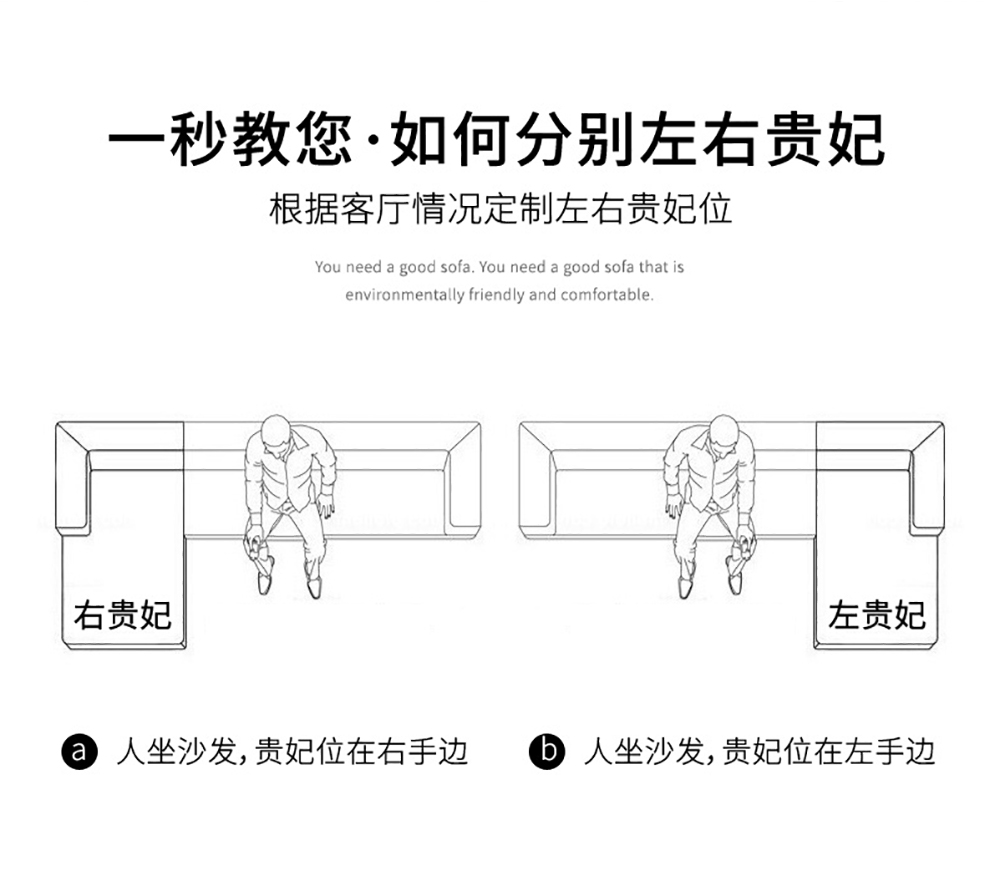 一秒教您·如何分别左右贵妃

根据客厅情况定制左右贵妃位

You need a good sofa. You need a good sofa that is environmentally friendly and comfortable.

右贵妃

左贵妃

a 人坐沙发，贵妃位在右手边

b 人坐沙发，贵妃位在左手边