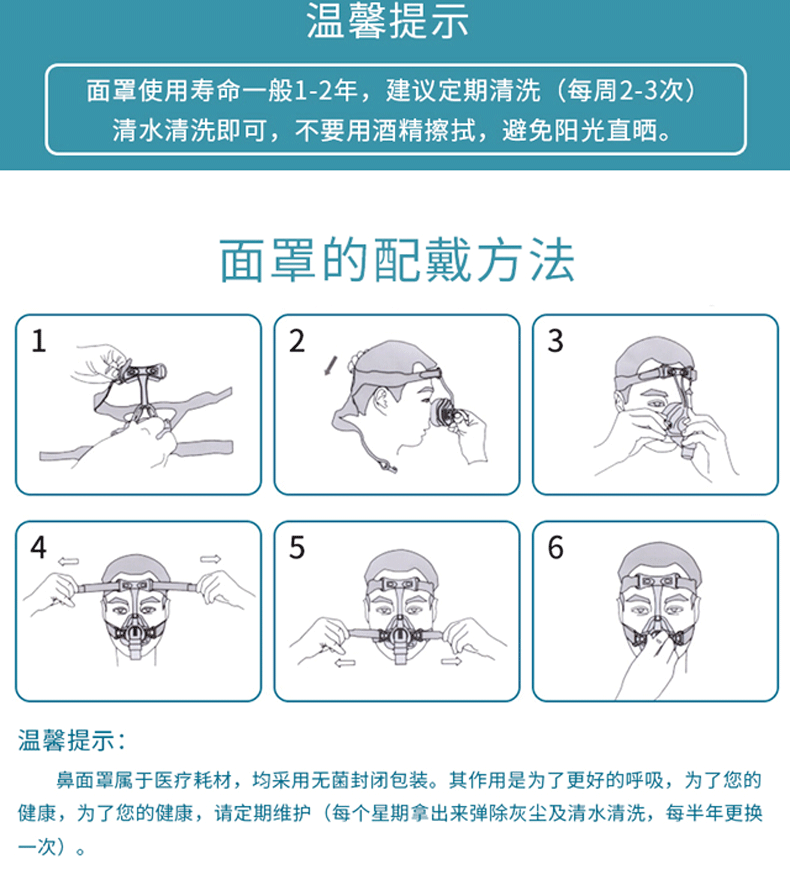 温馨提示

面罩使用寿命一般1-2年，建议定期清洗（每周2-3次）
清水清洗即可，不要用酒精擦拭，避免阳光直晒。

面罩的配戴方法

1

2

3

4

5

6

温馨提示：

鼻面罩属于医疗耗材，均采用无菌封闭包装。其作用是为了更好的呼吸，为了您的健康，为了您的健康，请定期维护（每个星期拿出来弹除灰尘及清水清洗，每半年更换一次）。