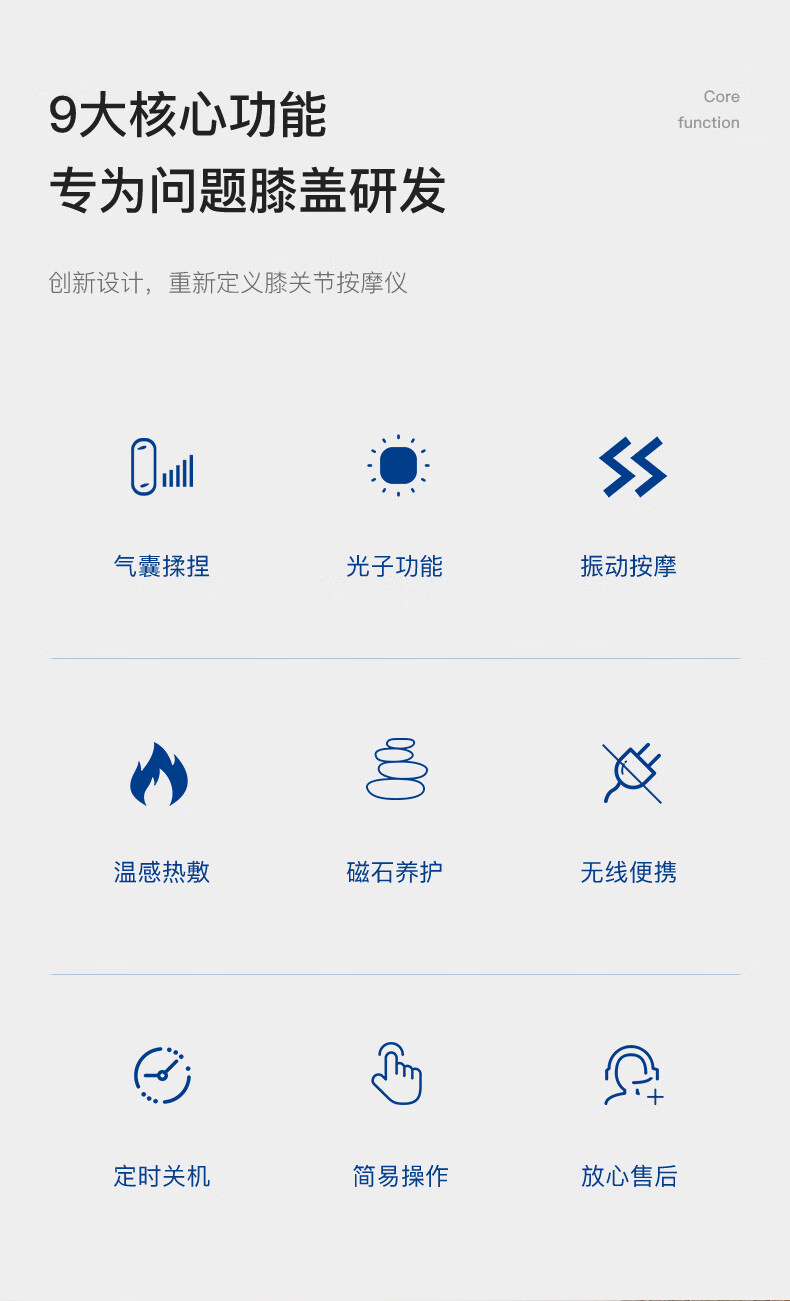 9大核心功能
专为问题膝盖研发

Core
function

创新设计，重新定义膝关节按摩仪

气囊揉捏

光子功能

振动按摩

温感热敷

磁石养护

无线便携

定时关机

简易操作

放心售后