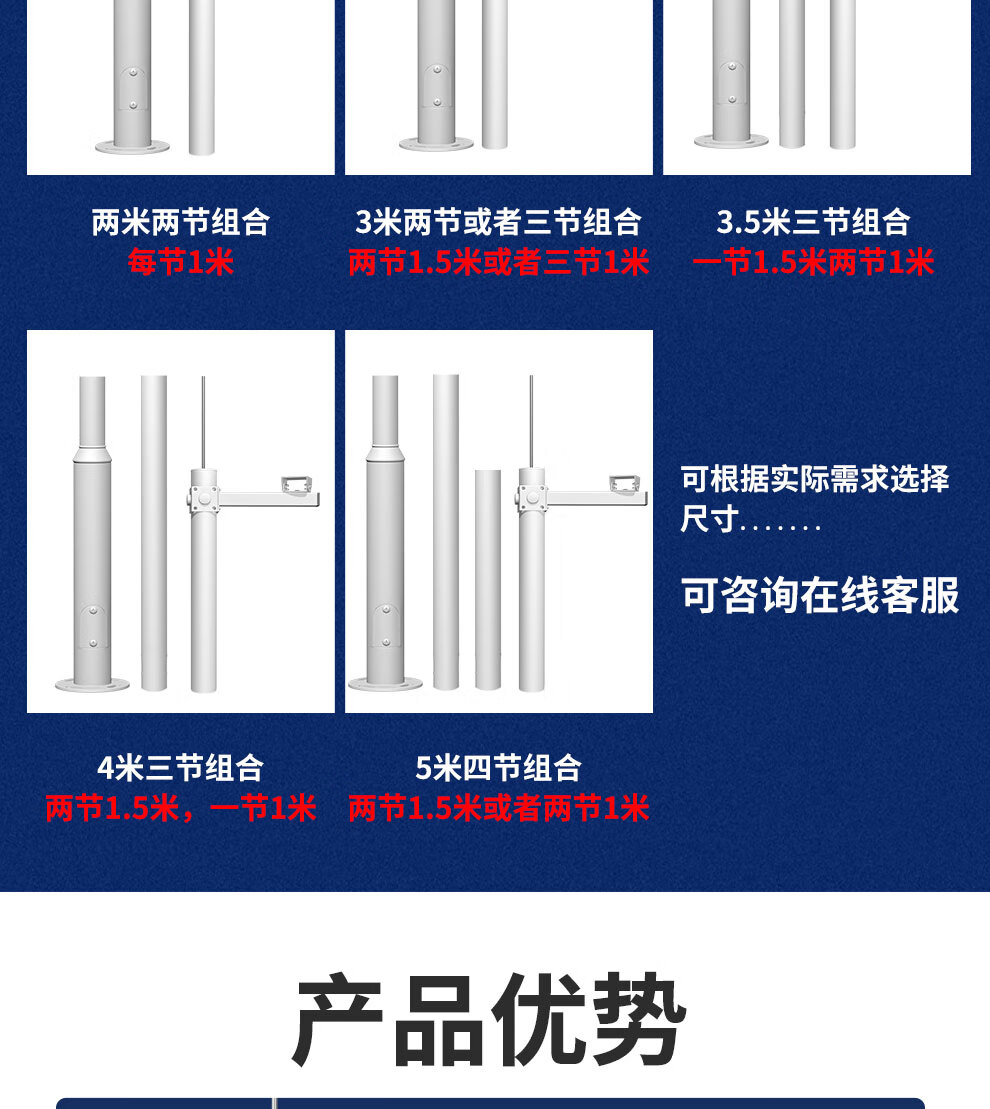 两米两节组合
每节1米

3米两节或者三节组合
两节1.5米或者三节1米

3.5米三节组合
一节1.5米两节1米

4米三节组合
两节1.5米，一节1米

5米四节组合
两节1.5米或者两节1米

可根据实际需求选择尺寸.......

可咨询在线客服

产品优势