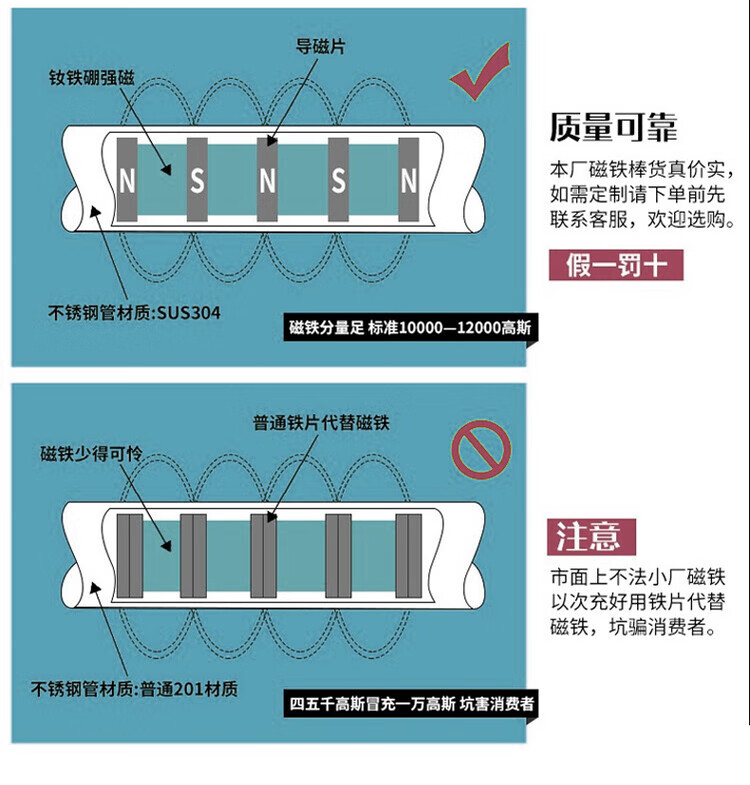 导磁片

钕铁硼强磁

N S N S N

不锈钢管材质:SUS304

磁铁分量足 标准10000—12000高斯

质量可靠

本厂磁铁棒货真价实，如需定制请下单前先联系客服，欢迎选购。

假一罚十

普通铁片代替磁铁

磁铁少得可怜

不锈钢管材质:普通201材质

四五千高斯冒充一万高斯 坑害消费者

注意

市面上不法小厂磁铁以次充好用铁片代替磁铁，坑骗消费者。