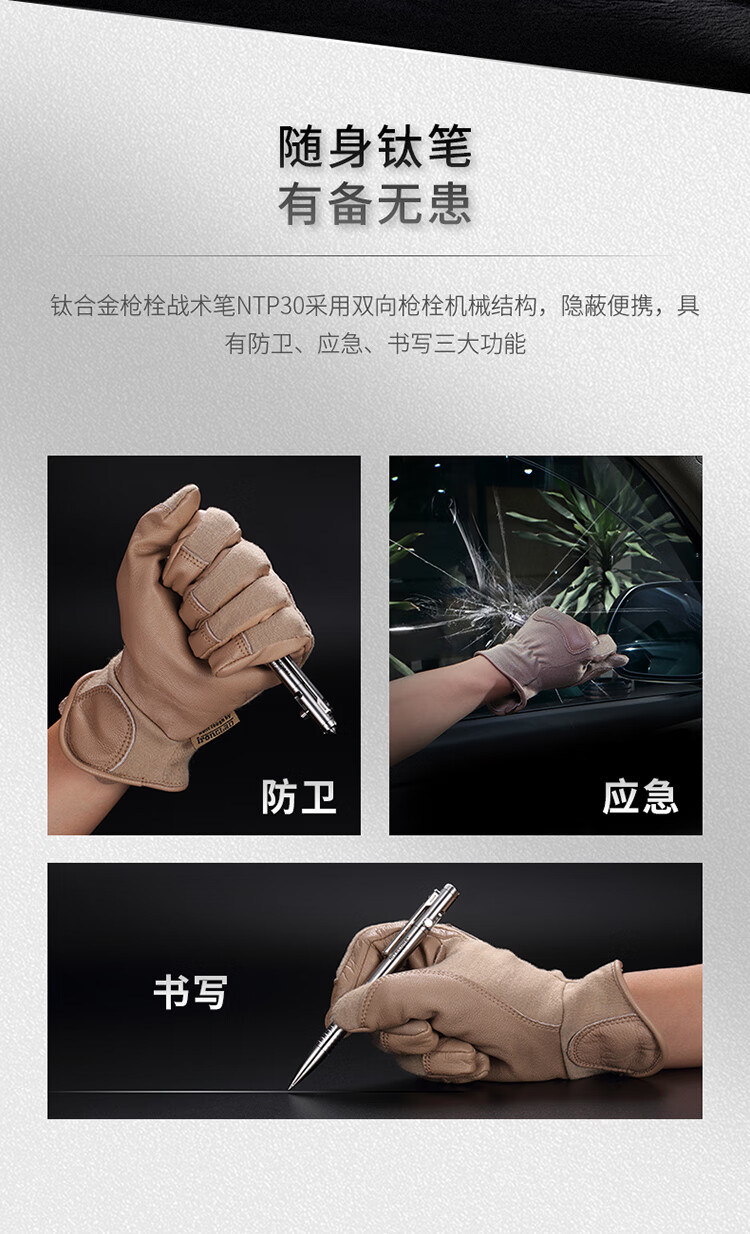 随身钛笔
有备无患

钛合金枪栓战术笔NTP30采用双向枪栓机械结构，隐蔽便携，具有防卫、应急、书写三大功能

防卫

应急

书写