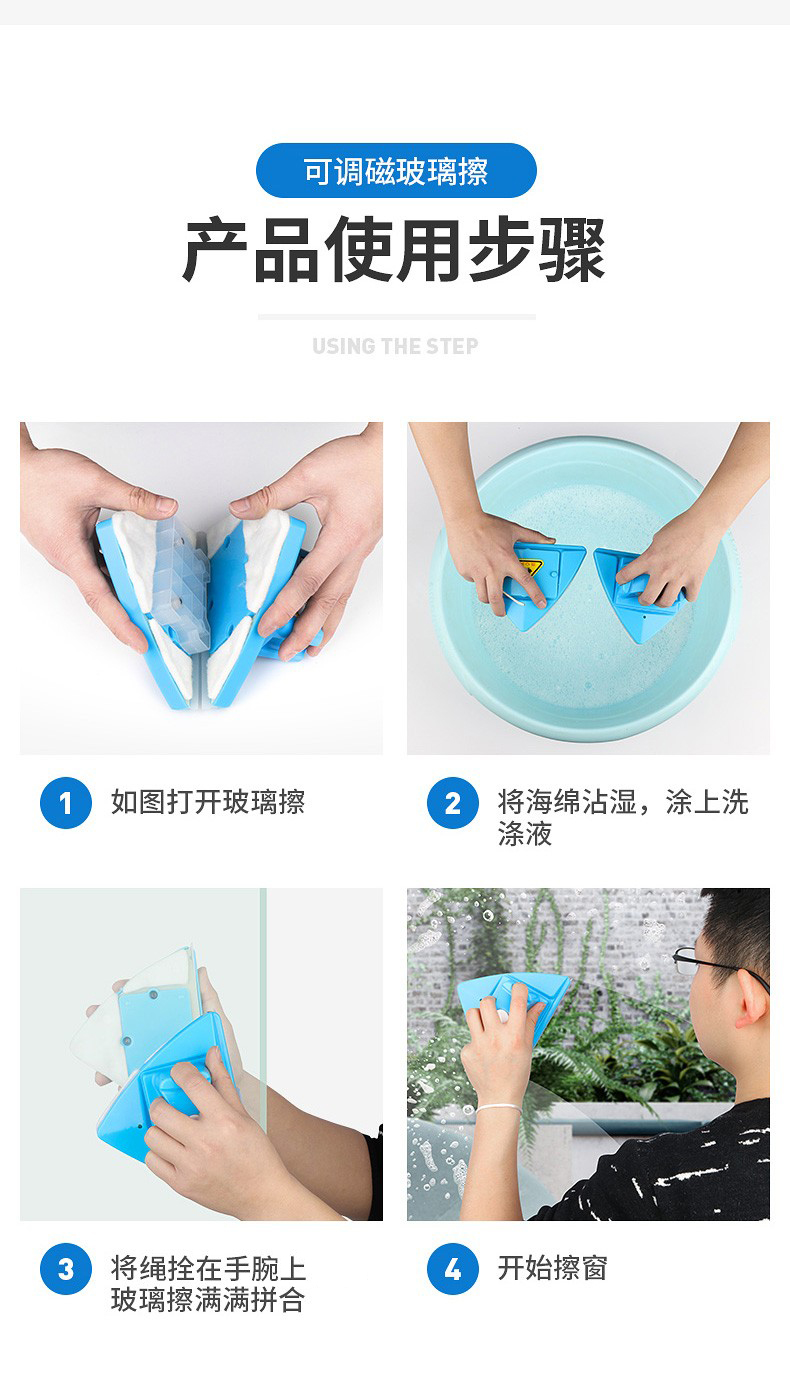 可调磁玻璃擦

产品使用步骤

USING THE STEP

1 如图打开玻璃擦

2 将海绵沾湿，涂上洗涤液

3 将绳拴在手腕上
玻璃擦满满拼合

4 开始擦窗