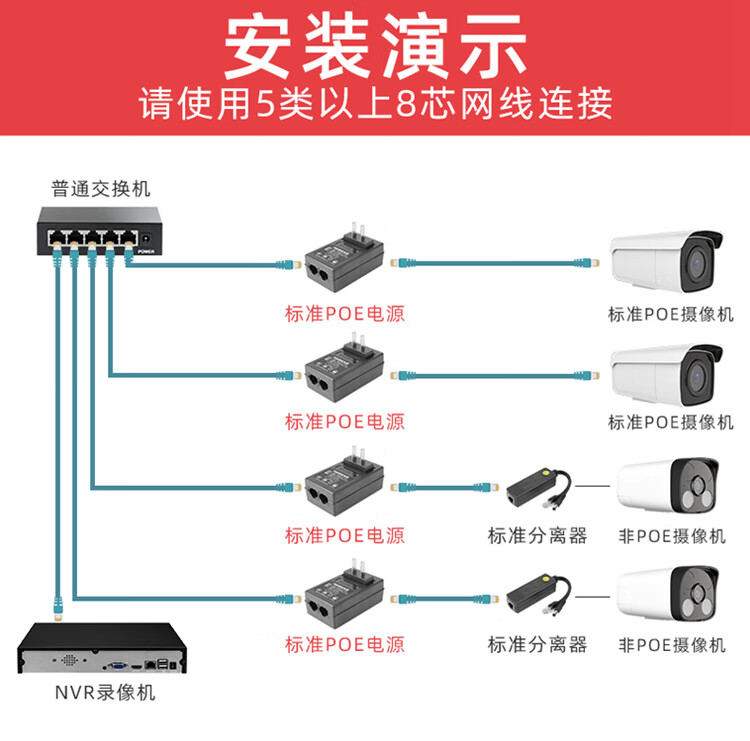 安装演示
请使用5类以上8芯网线连接

普通交换机

POWER

标准POE电源

标准POE摄像机

标准POE电源

标准POE摄像机

标准POE电源

标准分离器

非POE摄像机

标准POE电源

标准分离器

非POE摄像机

NVR录像机