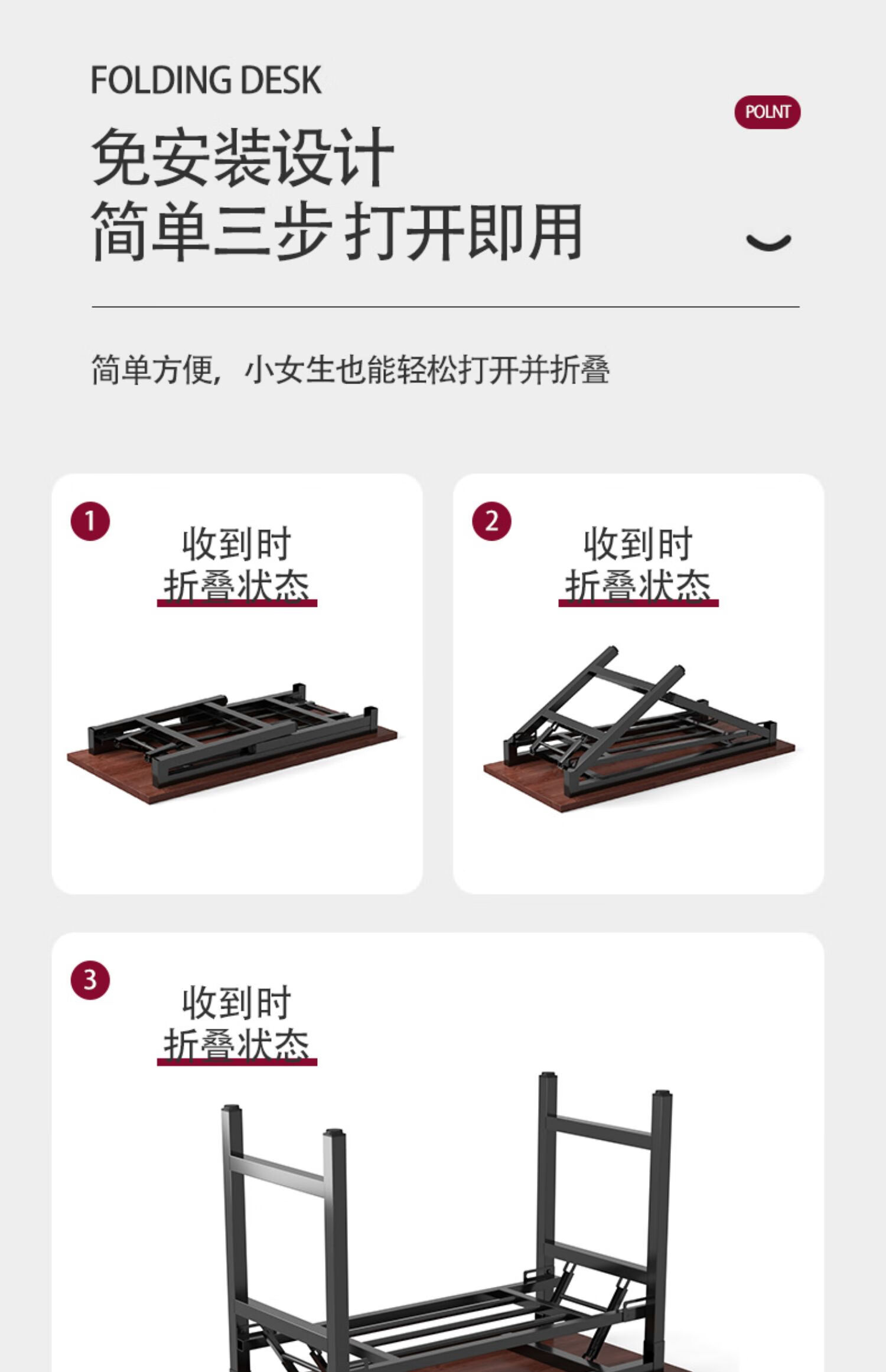 FOLDING DESK

POLNT

免安装设计
简单三步 打开即用

简单方便，小女生也能轻松打开并折叠

1
收到时
折叠状态

2
收到时
折叠状态

3
收到时
折叠状态