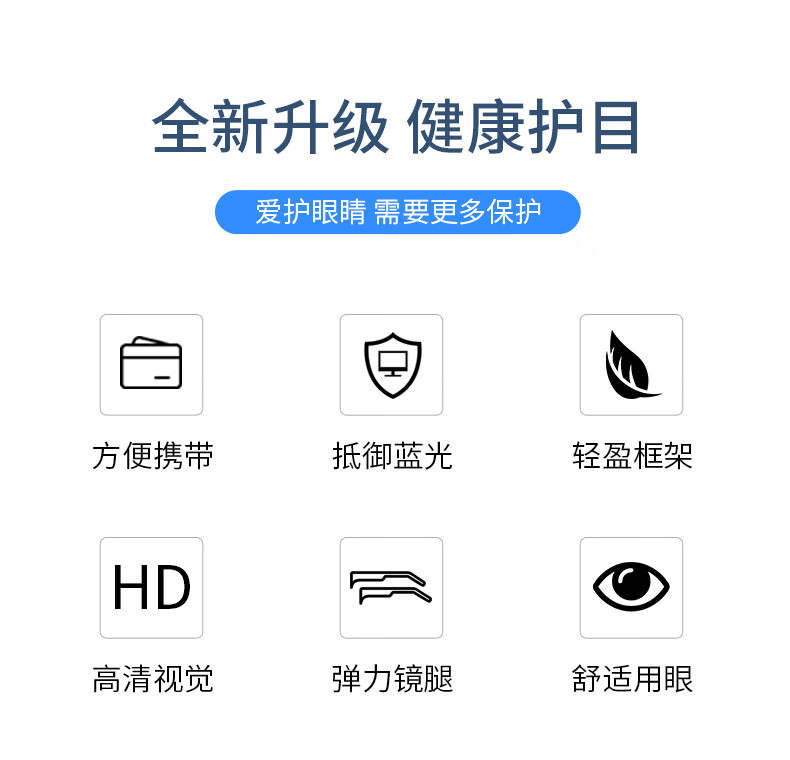 全新升级 健康护目

爱护眼睛 需要更多保护

方便携带

抵御蓝光

轻盈框架

HD

高清视觉

弹力镜腿

舒适用眼