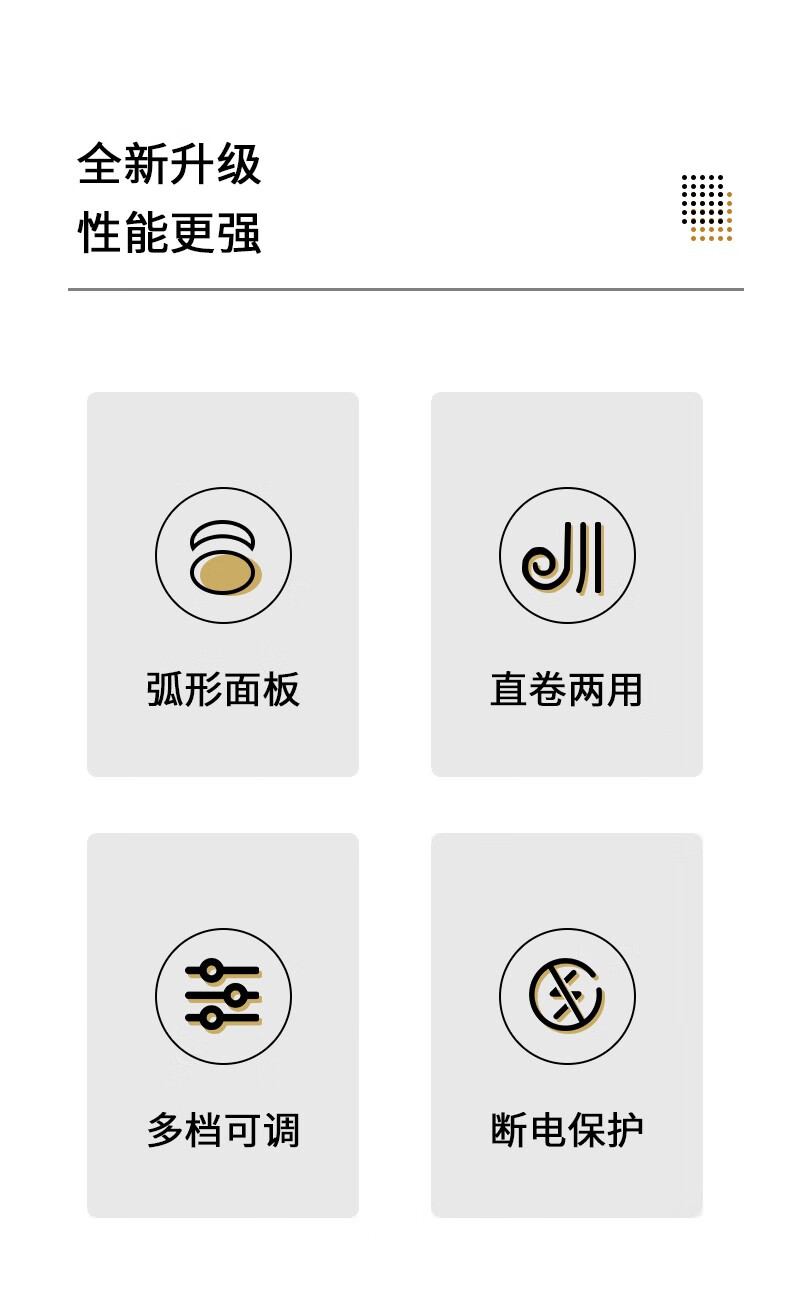 全新升级
性能更强

弧形面板

直卷两用

多档可调

断电保护