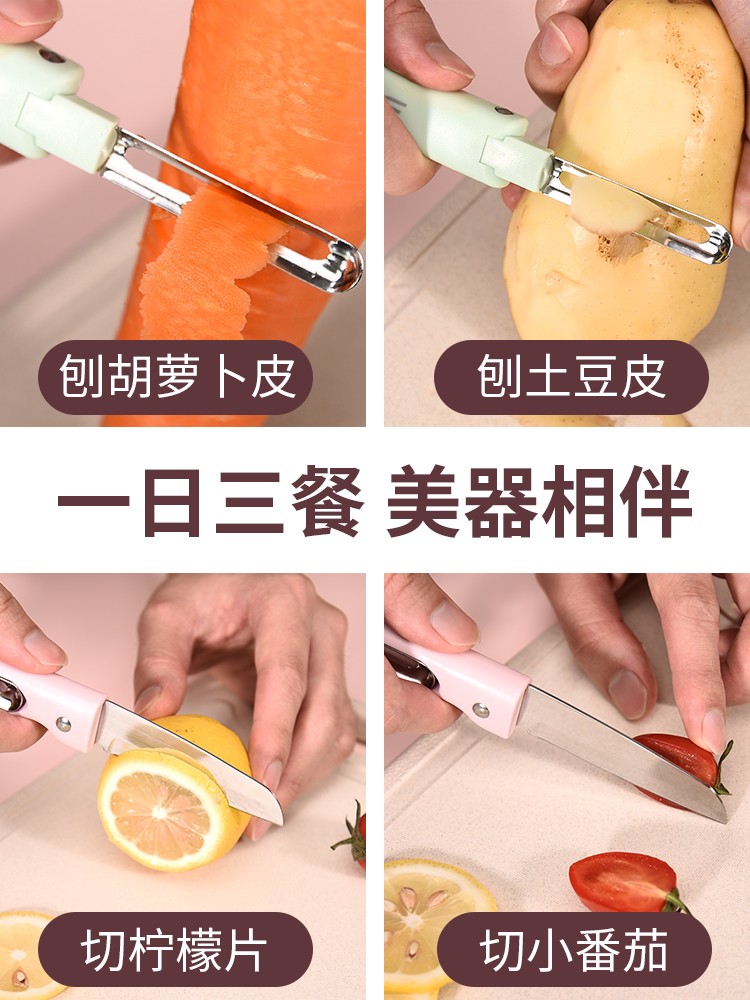 刨胡萝卜皮

刨土豆皮

一日三餐 美器相伴

切柠檬片

切小番茄