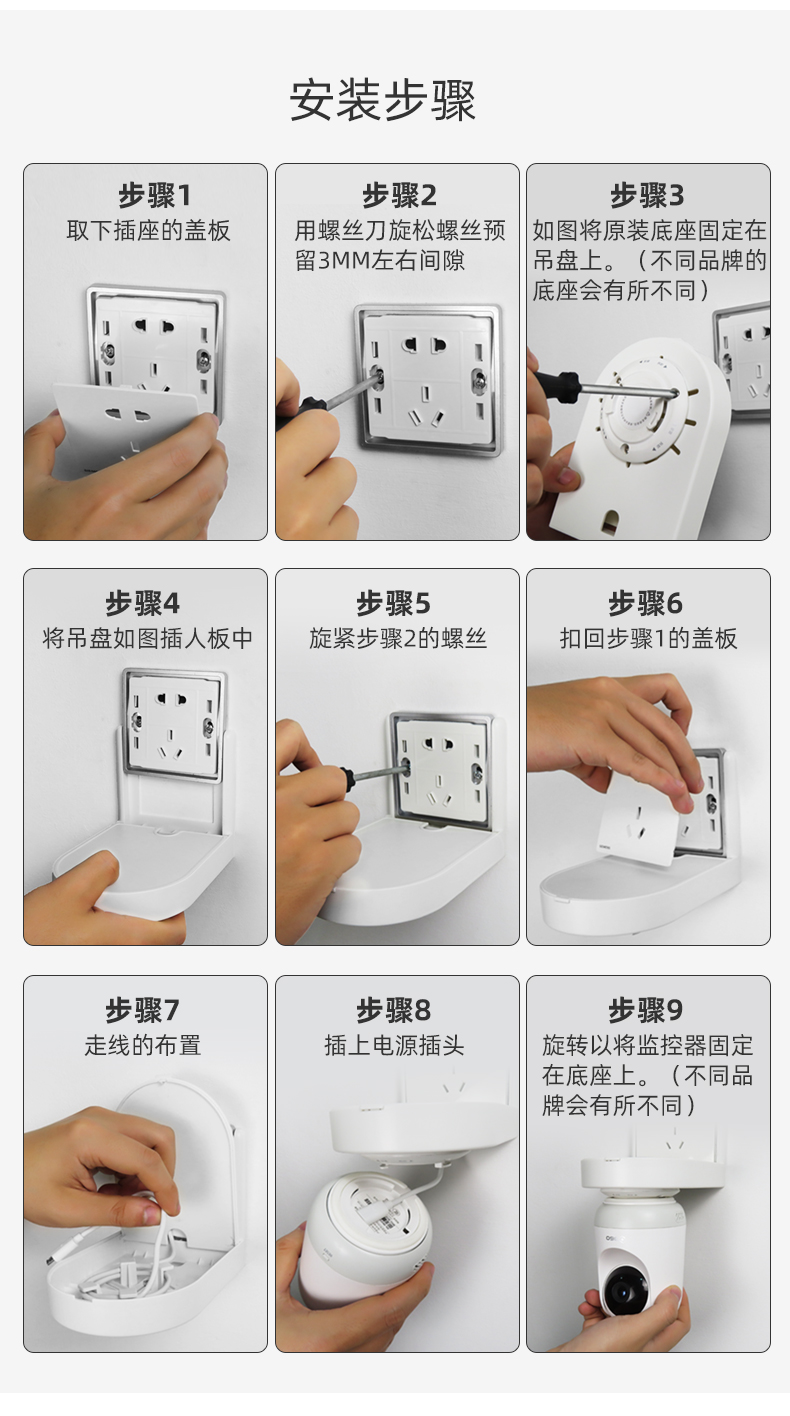 安装步骤

步骤1
取下插座的盖板

步骤2
用螺丝刀旋松螺丝预留3MM左右间隙

步骤3
如图将原装底座固定在吊盘上。（不同品牌的底座会有所不同）

步骤4
将吊盘如图插人板中

步骤5
旋紧步骤2的螺丝

步骤6
扣回步骤1的盖板

步骤7
走线的布置

步骤8
插上电源插头

步骤9
旋转以将监控器固定在底座上。（不同品牌会有所不同）