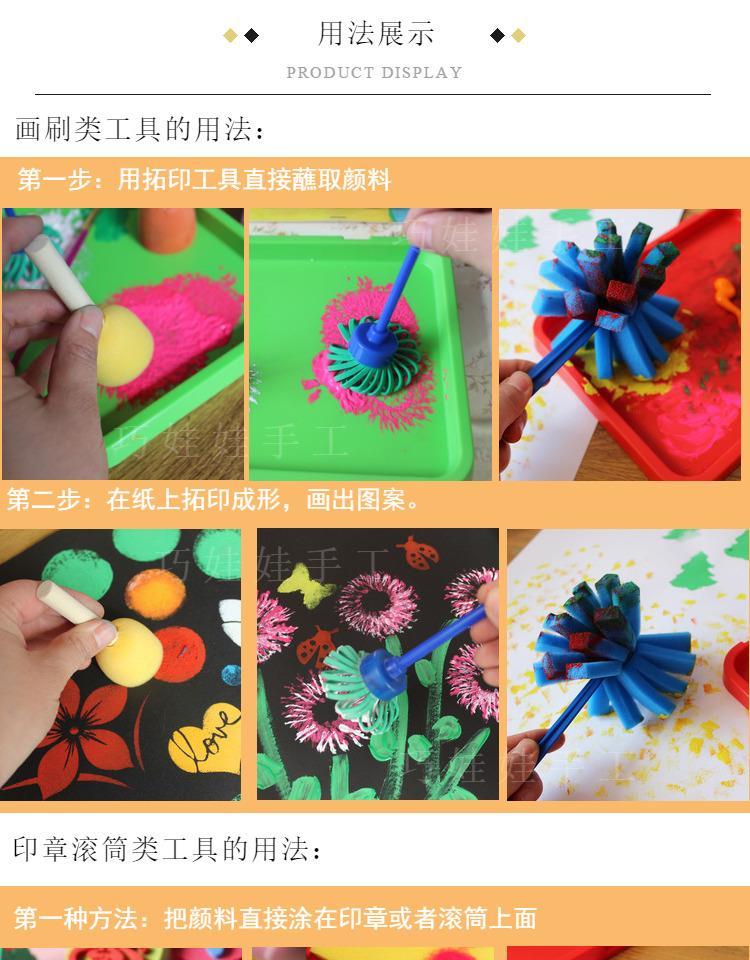 用法展示

PRODUCT DISPLAY

画刷类工具的用法：

第一步：用拓印工具直接蘸取颜料

巧娃娃手工

第二步：在纸上拓印成形，画出图案。

巧娃娃手工

Love

巧娃娃手工

印章滚筒类工具的用法：

第一种方法：把颜料直接涂在印章或者滚筒上面