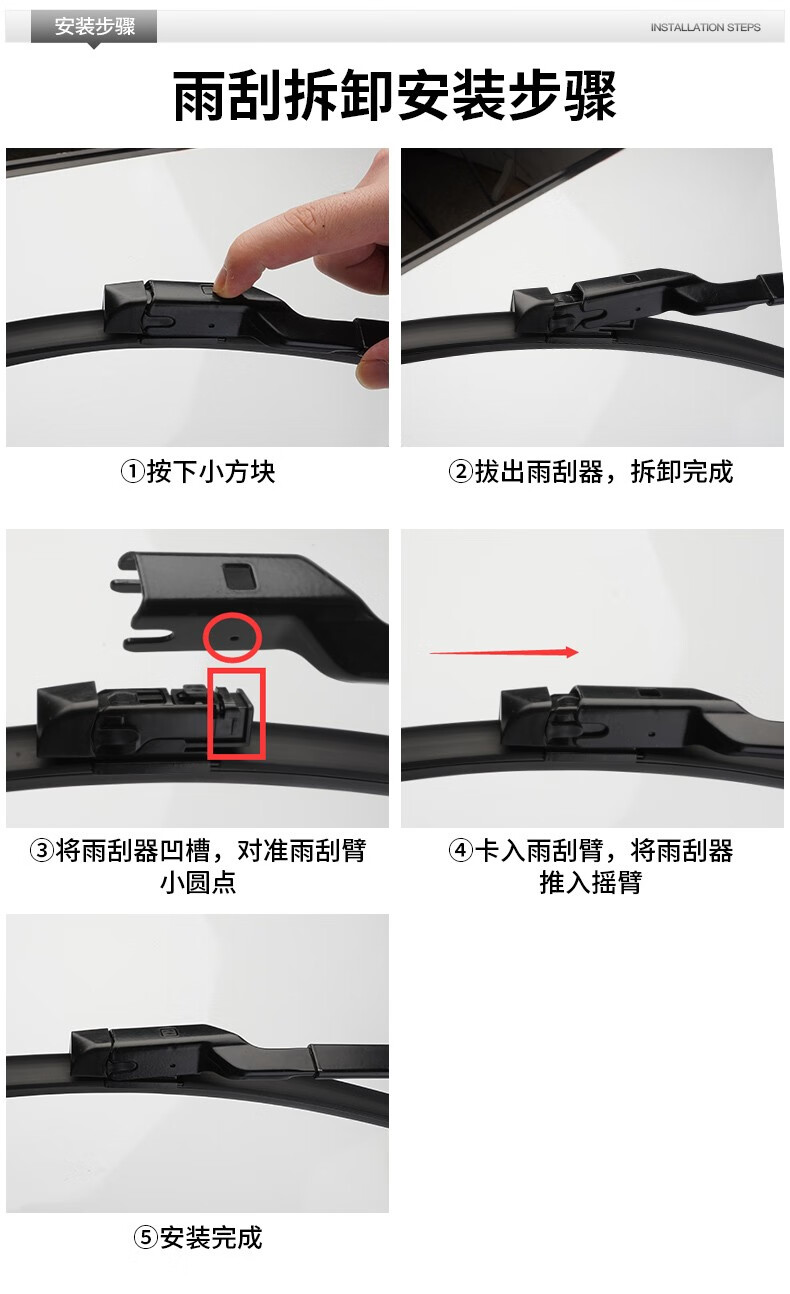 安装步骤

INSTALLATION STEPS

雨刮拆卸安装步骤

①按下小方块

②拔出雨刮器，拆卸完成

③将雨刮器凹槽，对准雨刮臂小圆点

④卡入雨刮臂，将雨刮器推入摇臂

⑤安装完成