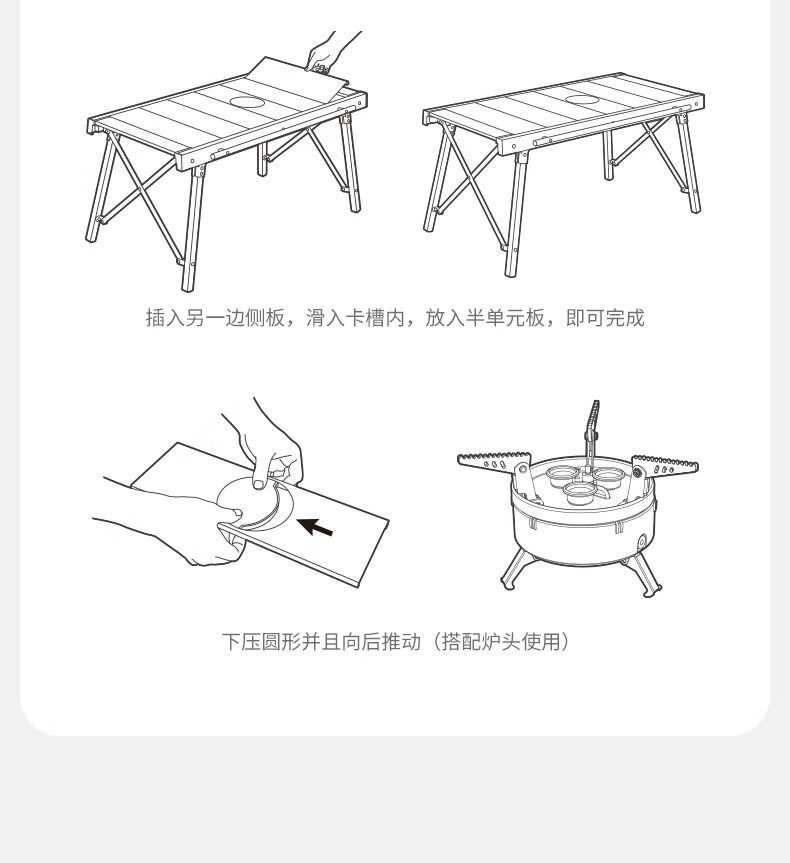 插入另一边侧板，滑入卡槽内，放入半单元板，即可完成

下压圆形并且向后推动（搭配炉头使用）