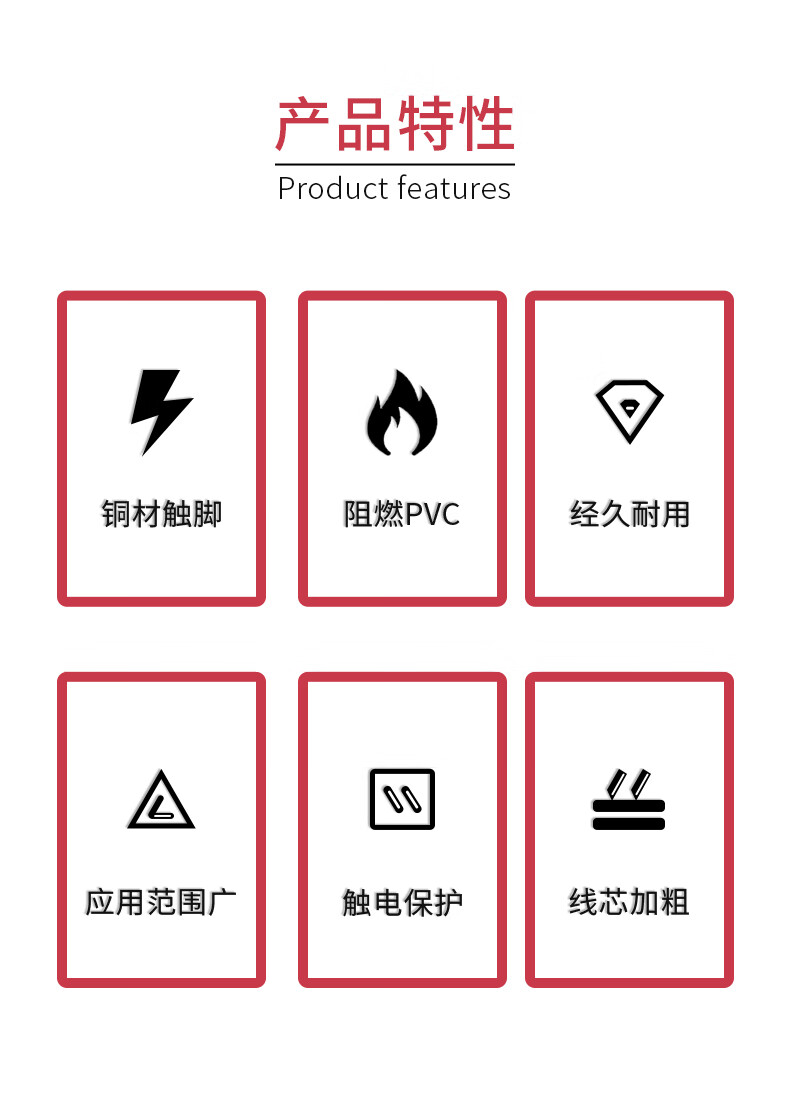 产品特性
Product features

铜材触脚

阻燃PVC

经久耐用

应用范围广

触电保护

线芯加粗