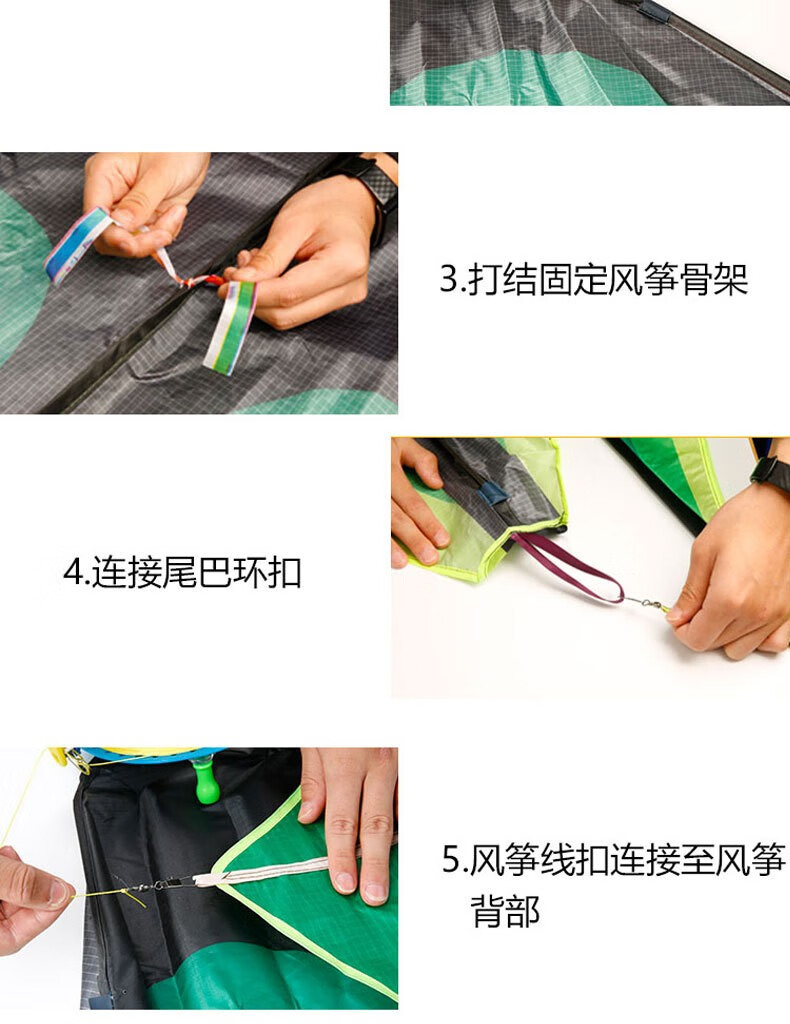 3.打结固定风筝骨架

4.连接尾巴环扣

5.风筝线扣连接至风筝背部