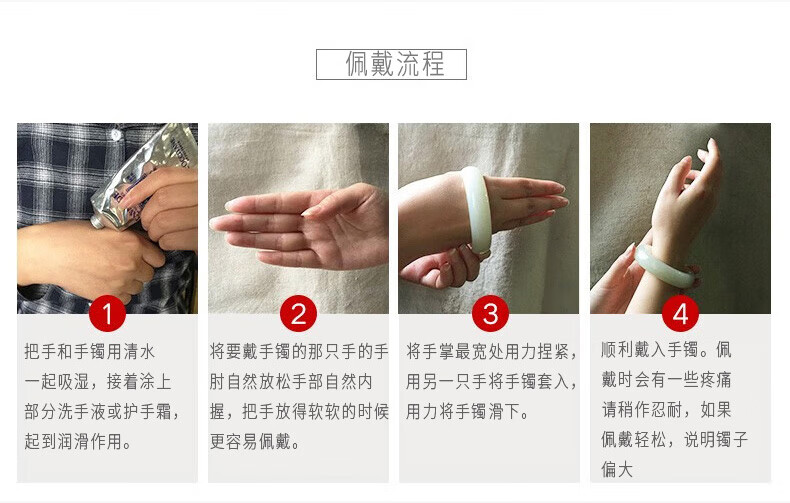 佩戴流程

1

把手和手镯用清水一起吸湿，接着涂上部分洗手液或护手霜，起到润滑作用。

2

将要戴手镯的那只手的手肘自然放松手部自然内握，把手放得软软的时候更容易佩戴。

3

将手掌最宽处用力捏紧，用另一只手将手镯套入，用力将手镯滑下。

4

顺利戴入手镯。佩戴时会有一些疼痛请稍作忍耐，如果佩戴轻松，说明镯子偏大