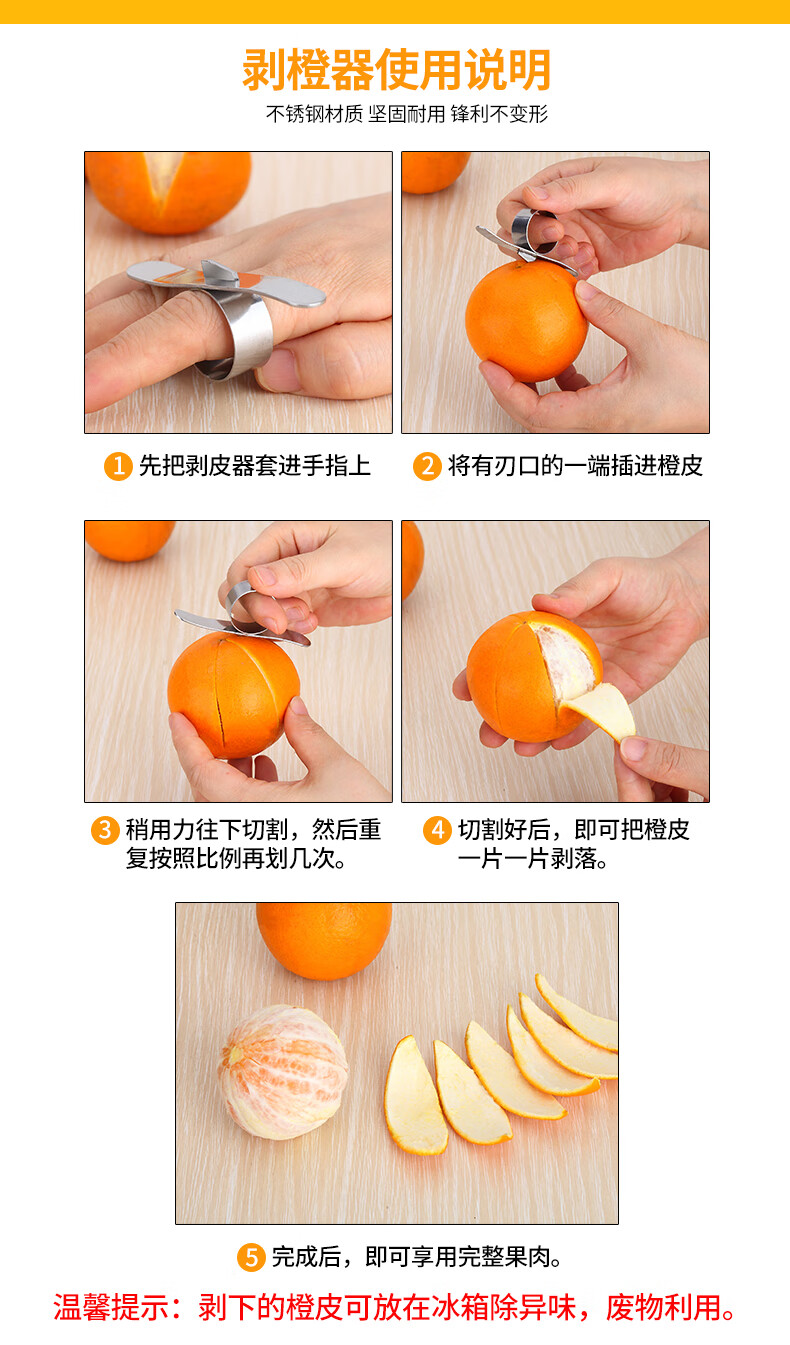 剥橙器使用说明
不锈钢材质 坚固耐用 锋利不变形

1 先把剥皮器套进手指上

2 将有刃口的一端插进橙皮

3 稍用力往下切割，然后重复按照比例再划几次。

4 切割好后，即可把橙皮一片一片剥落。

5 完成后，即可享用完整果肉。

温馨提示：剥下的橙皮可放在冰箱除异味，废物利用。