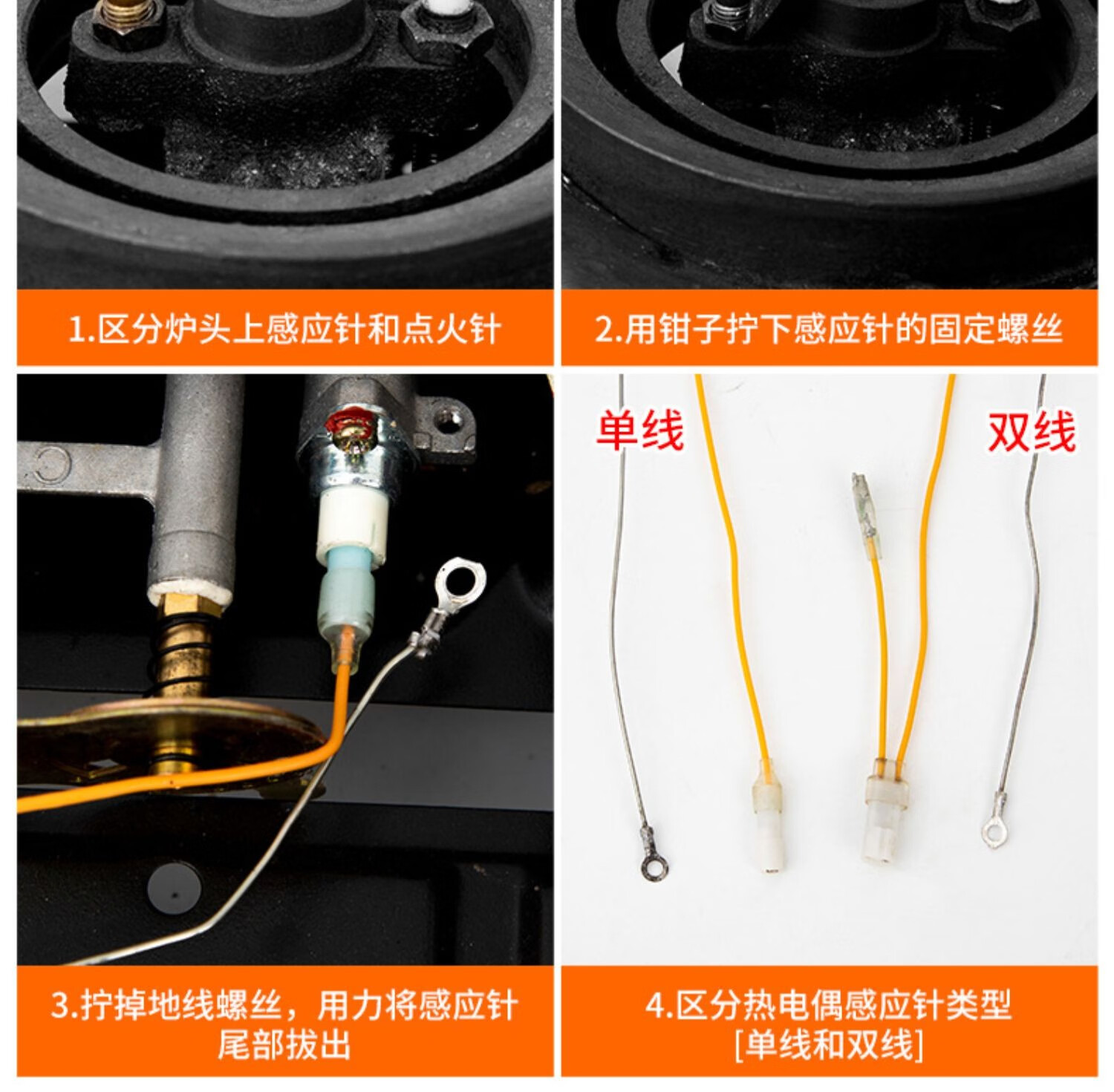 1.区分炉头上感应针和点火针

2.用钳子拧下感应针的固定螺丝

单线

双线

3.拧掉地线螺丝，用力将感应针尾部拔出

4.区分热电偶感应针类型
[单线和双线]