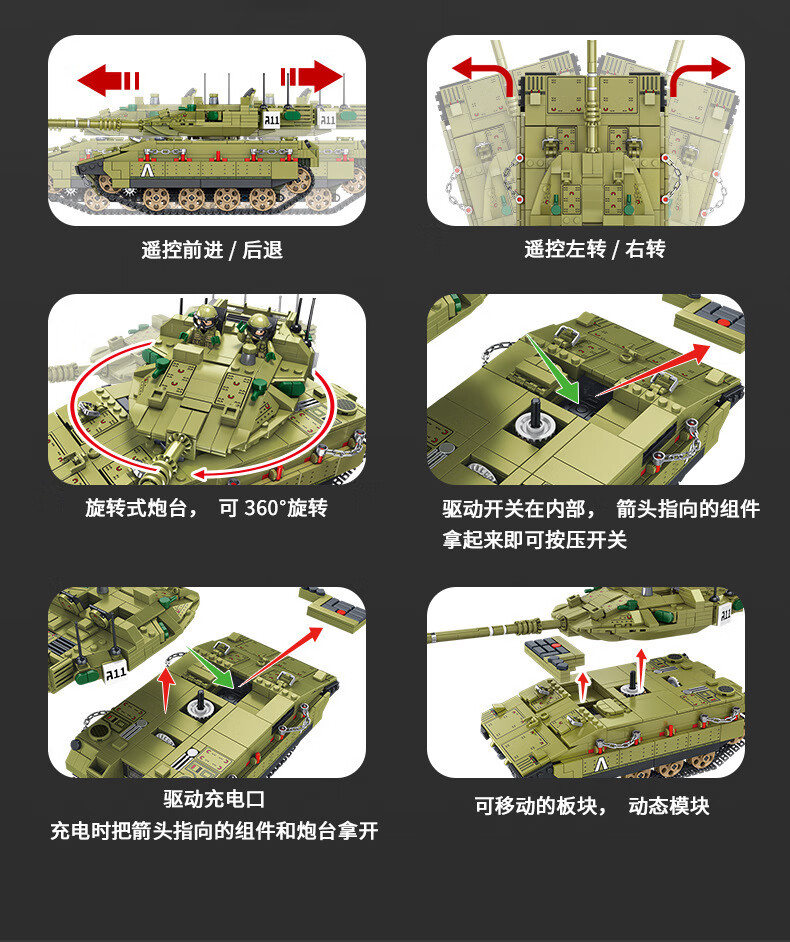 遥控前进 / 后退

遥控左转 / 右转

旋转式炮台， 可 360°旋转

驱动开关在内部， 箭头指向的组件拿起来即可按压开关

驱动充电口
充电时把箭头指向的组件和炮台拿开

可移动的板块， 动态模块