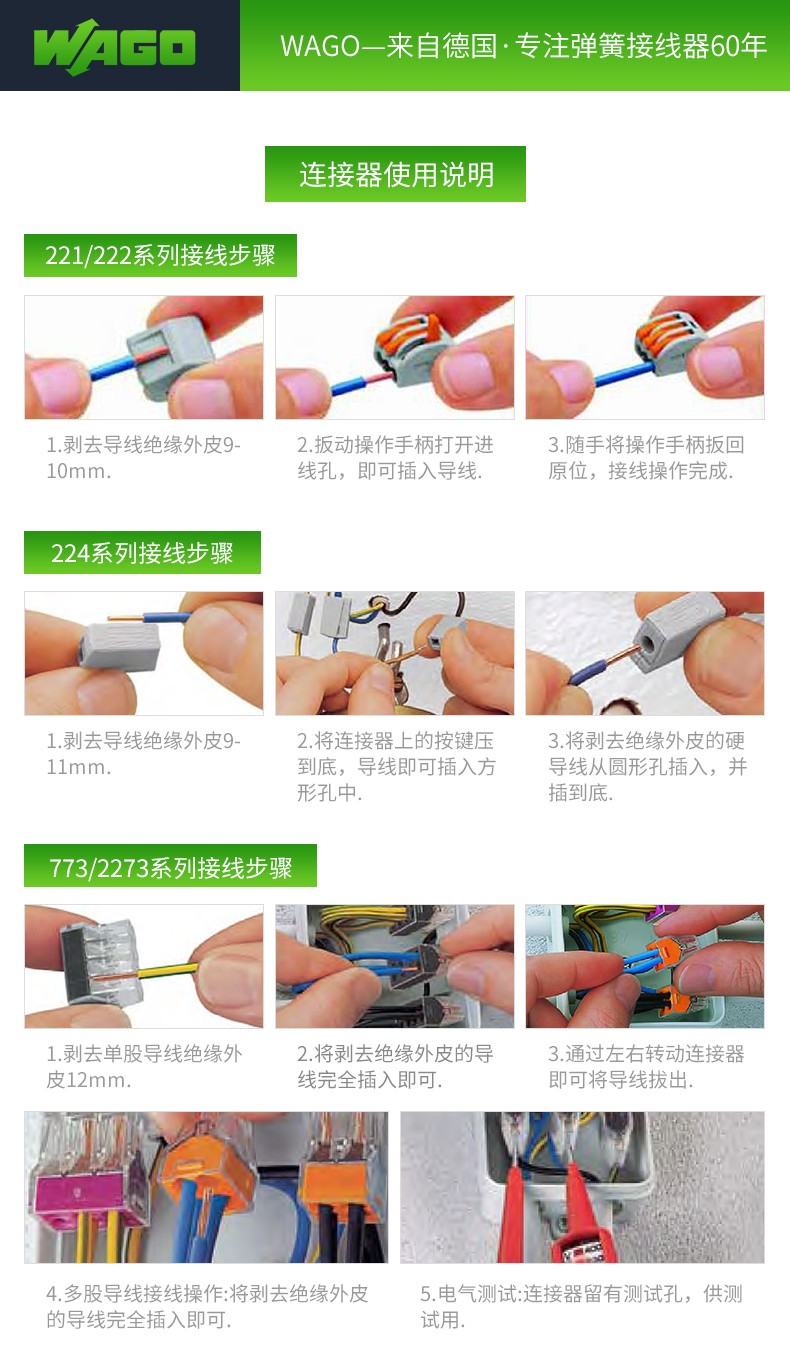 WAGO

WAGO—来自德国·专注弹簧接线器60年

连接器使用说明

221/222系列接线步骤

1.剥去导线绝缘外皮9-10mm.

2.扳动操作手柄打开进线孔，即可插入导线.

3.随手将操作手柄扳回原位，接线操作完成.

224系列接线步骤

1.剥去导线绝缘外皮9-11mm.

2.将连接器上的按键压到底，导线即可插入方形孔中.

3.将剥去绝缘外皮的硬导线从圆形孔插入，并插到底.

773/2273系列接线步骤

1.剥去单股导线绝缘外皮12mm.

2.将剥去绝缘外皮的导线完全插入即可.

3.通过左右转动连接器即可将导线拔出.

4.多股导线接线操作:将剥去绝缘外皮的导线完全插入即可.

5.电气测试:连接器留有测试孔，供测试用.