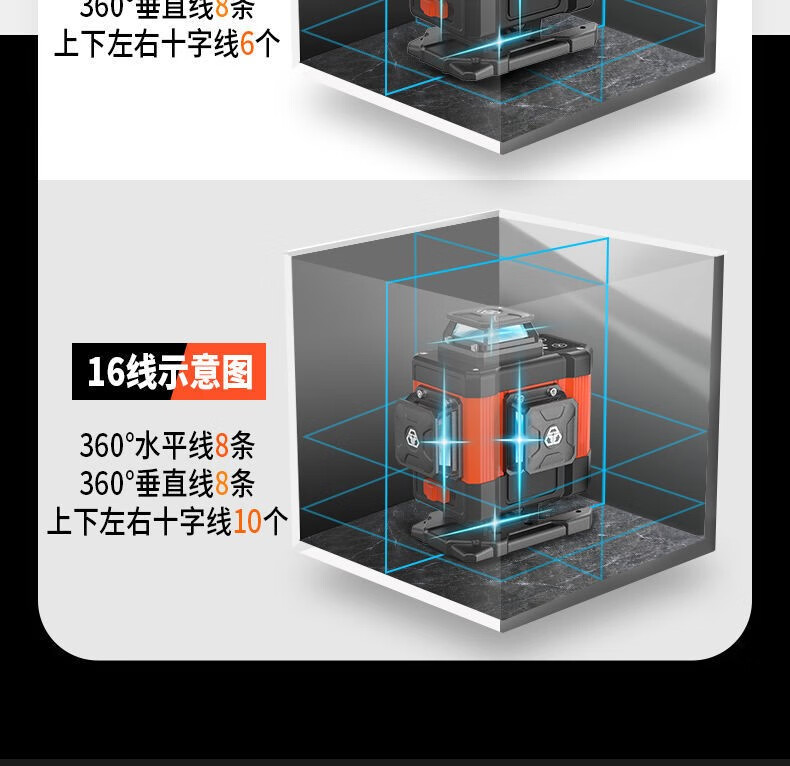 360°垂直线8条
上下左右十字线6个

16线示意图

360°水平线8条
360°垂直线8条
上下左右十字线10个