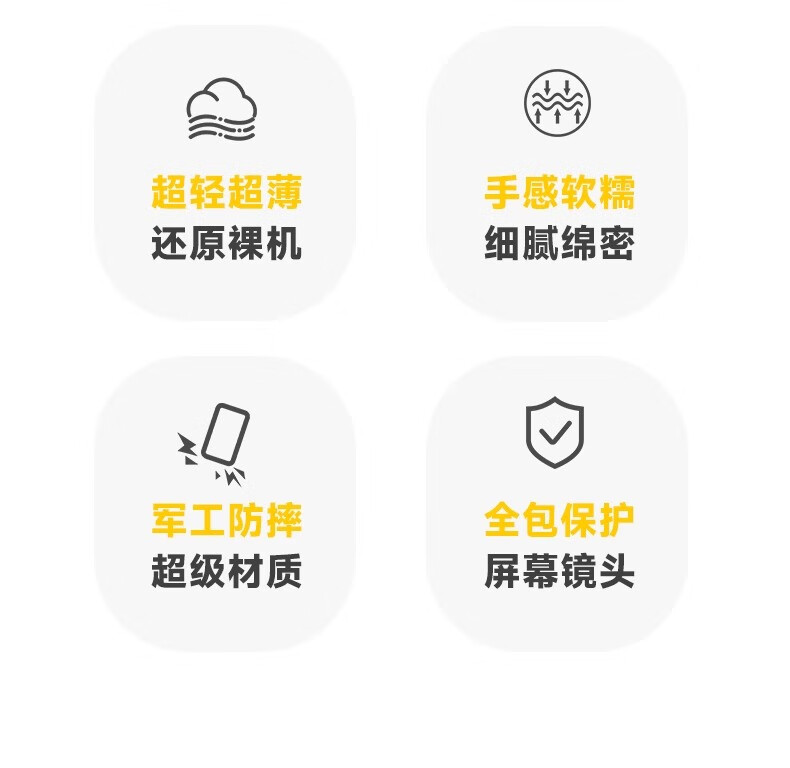 超轻超薄
还原裸机

手感软糯
细腻绵密

军工防摔
超级材质

全包保护
屏幕镜头