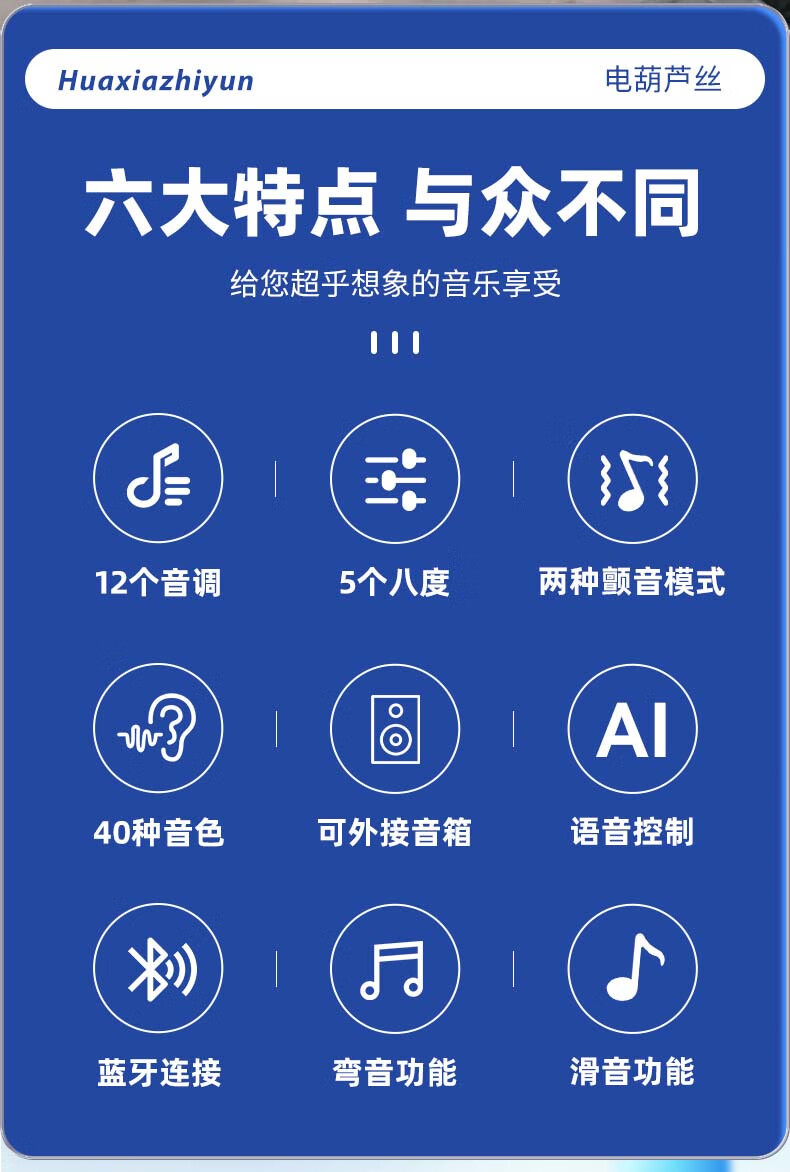 Huaxiazhiyun 电葫芦丝

六大特点 与众不同

给您超乎想象的音乐享受

12个音调

5个八度

两种颤音模式

40种音色

可外接音箱

AI

语音控制

蓝牙连接

弯音功能

滑音功能