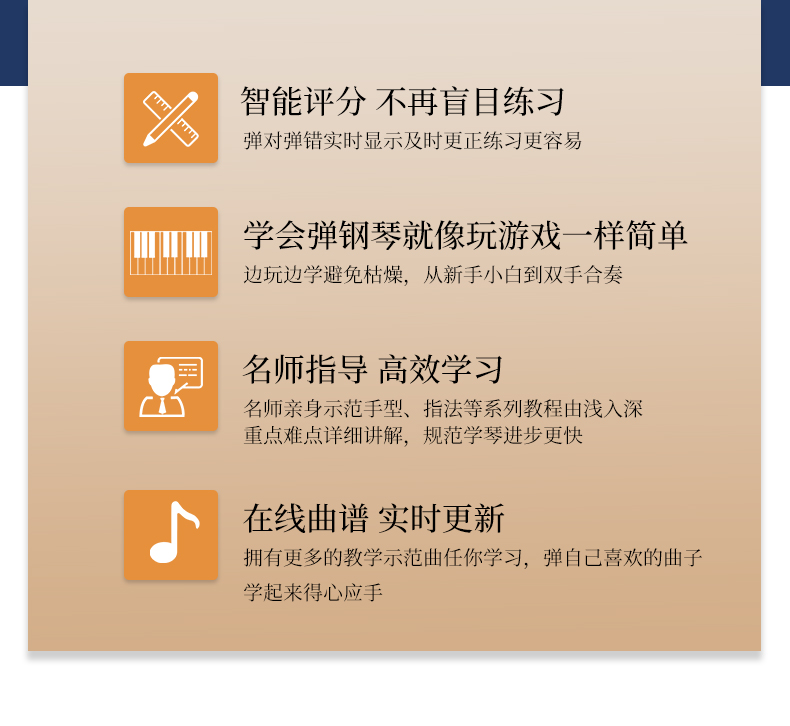 智能评分 不再盲目练习

弹对弹错实时显示及时更正练习更容易

学会弹钢琴就像玩游戏一样简单

边玩边学避免枯燥，从新手小白到双手合奏

名师指导 高效学习

名师亲身示范手型、指法等系列教程由浅入深
重点难点详细讲解，规范学琴进步更快

在线曲谱 实时更新

拥有更多的教学示范曲任你学习，弹自己喜欢的曲子
学起来得心应手