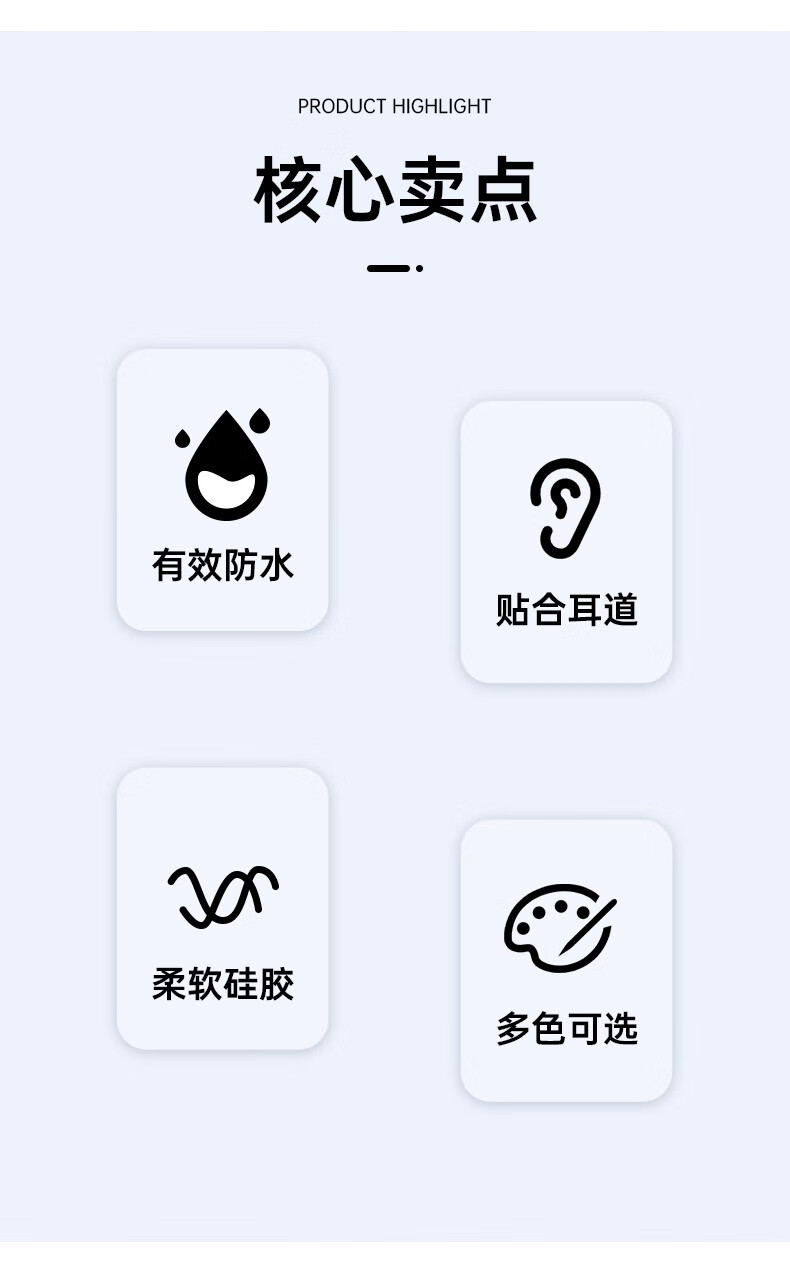 PRODUCT HIGHLIGHT

核心卖点

有效防水

贴合耳道

柔软硅胶

多色可选