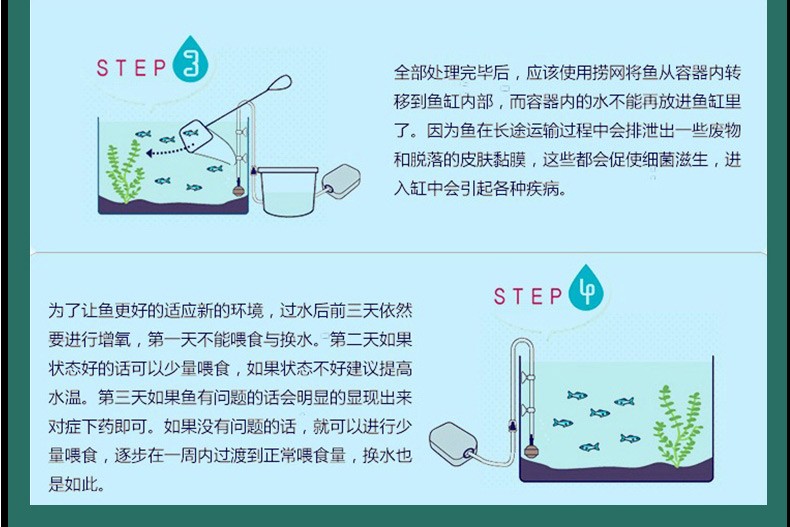 STEP 3

全部处理完毕后，应该使用捞网将鱼从容器内转移到鱼缸内部，而容器内的水不能再放进鱼缸里了。因为鱼在长途运输过程中会排泄出一些废物和脱落的皮肤黏膜，这些都会促使细菌滋生，进入缸中会引起各种疾病。

STEP 4

为了让鱼更好的适应新的环境，过水后前三天依然要进行增氧，第一天不能喂食与换水。第二天如果状态好的话可以少量喂食，如果状态不好建议提高水温。第三天如果鱼有问题的话会明显的显现出来对症下药即可。如果没有问题的话，就可以进行少量喂食，逐步在一周内过渡到正常喂食量，换水也是如此。