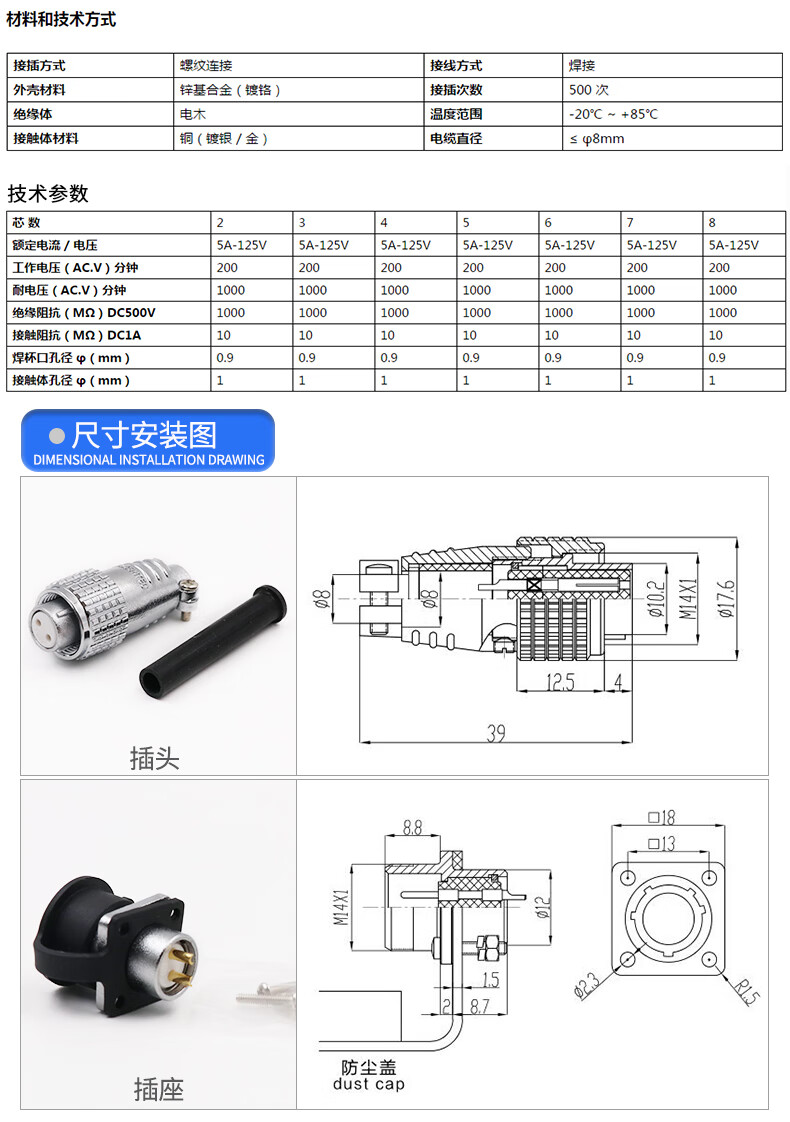 材料和技术方式

| 接插方式 | 螺纹连接 | 接线方式 | 焊接 |
|---|---|---|---|
| 外壳材料 | 锌基合金（镀铬） | 接插次数 | 500 次 |
| 绝缘体 | 电木 | 温度范围 | -20°C ~ +85°C |
| 接触体材料 | 铜（镀银 / 金） | 电缆直径 | ≤ φ8mm |

技术参数

| 芯 数 | 2 | 3 | 4 | 5 | 6 | 7 | 8 |
|---|---|---|---|---|---|---|---|
| 额定电流 / 电压 | 5A-125V | 5A-125V | 5A-125V | 5A-125V | 5A-125V | 5A-125V | 5A-125V |
| 工作电压（AC.V）分钟 | 200 | 200 | 200 | 200 | 200 | 200 | 200 |
| 耐电压（AC.V）分钟 | 1000 | 1000 | 1000 | 1000 | 1000 | 1000 | 1000 |
| 绝缘阻抗（MΩ）DC500V | 1000 | 1000 | 1000 | 1000 | 1000 | 1000 | 1000 |
| 接触阻抗（MΩ）DC1A | 10 | 10 | 10 | 10 | 10 | 10 | 10 |
| 焊杯口孔径 φ（mm） | 0.9 | 0.9 | 0.9 | 0.9 | 0.9 | 0.9 | 0.9 |
| 接触体孔径 φ（mm） | 1 | 1 | 1 | 1 | 1 | 1 | 1 |

尺寸安装图
DIMENSIONAL INSTALLATION DRAWING

插头

Ø8
Ø8
Ø10.2
M14X1
Ø17.6
12.5
4
39

插座

8.8
M14X1
Ø12
1.5
2
8.7
防尘盖
dust cap
□18
□13
Ø2.3
R1.5