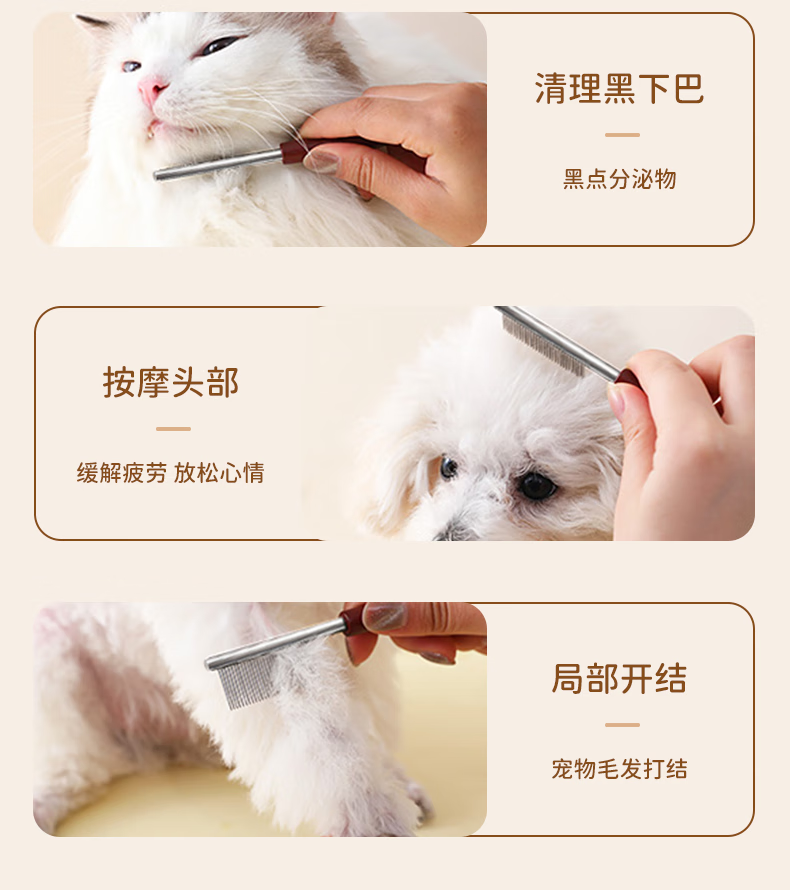 清理黑下巴

黑点分泌物

按摩头部

缓解疲劳 放松心情

局部开结

宠物毛发打结