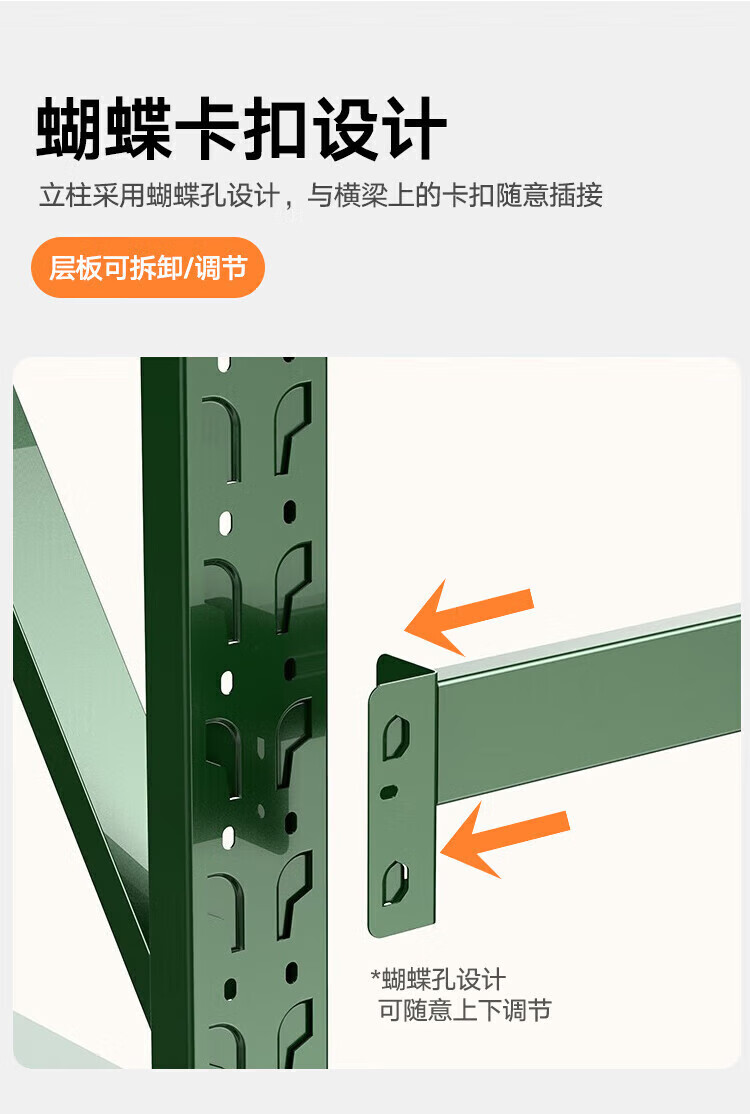 蝴蝶卡扣设计

立柱采用蝴蝶孔设计，与横梁上的卡扣随意插接

层板可拆卸/调节

*蝴蝶孔设计
可随意上下调节