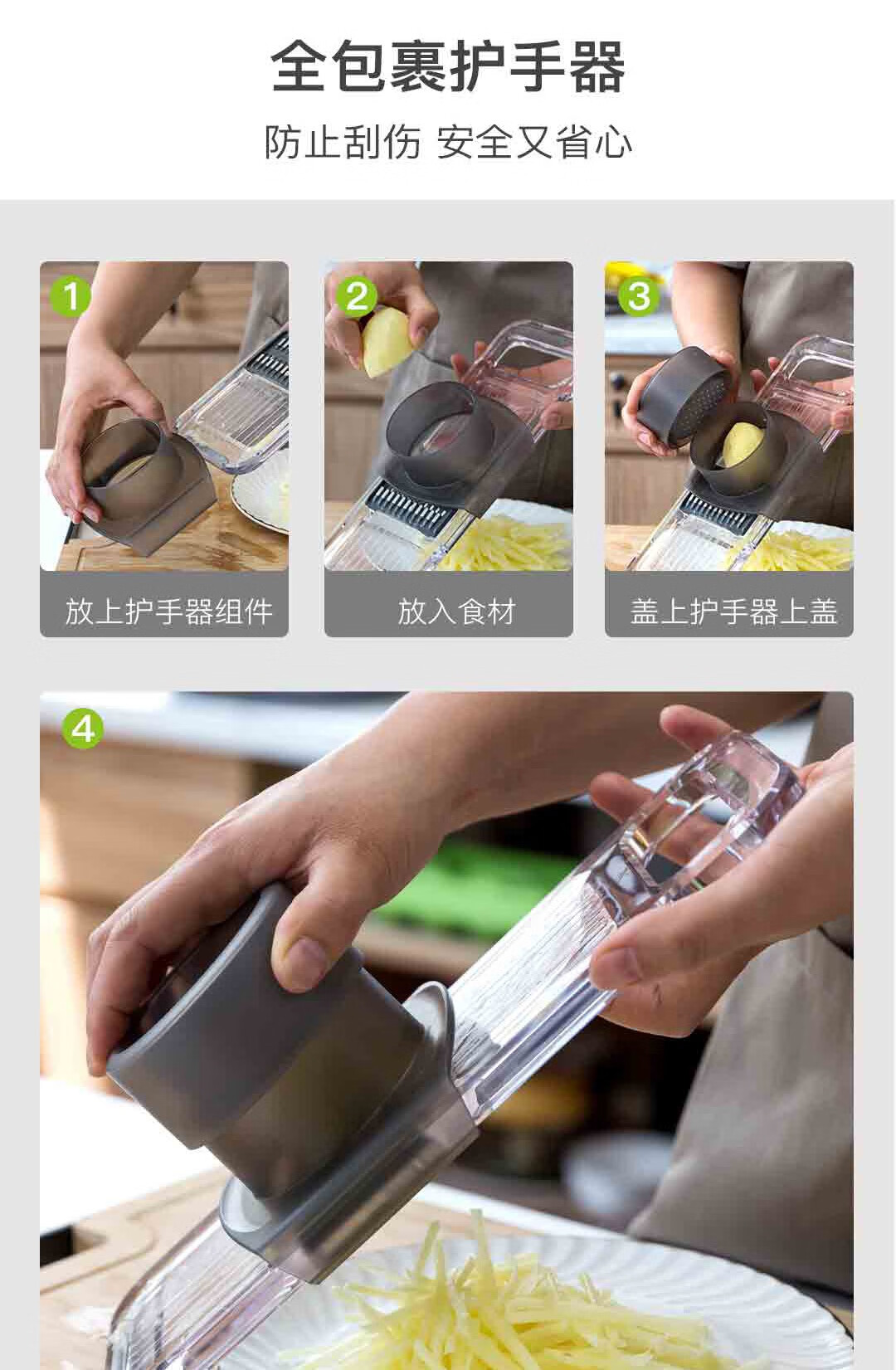 全包裹护手器

防止刮伤 安全又省心

1

放上护手器组件

2

放入食材

3

盖上护手器上盖

4