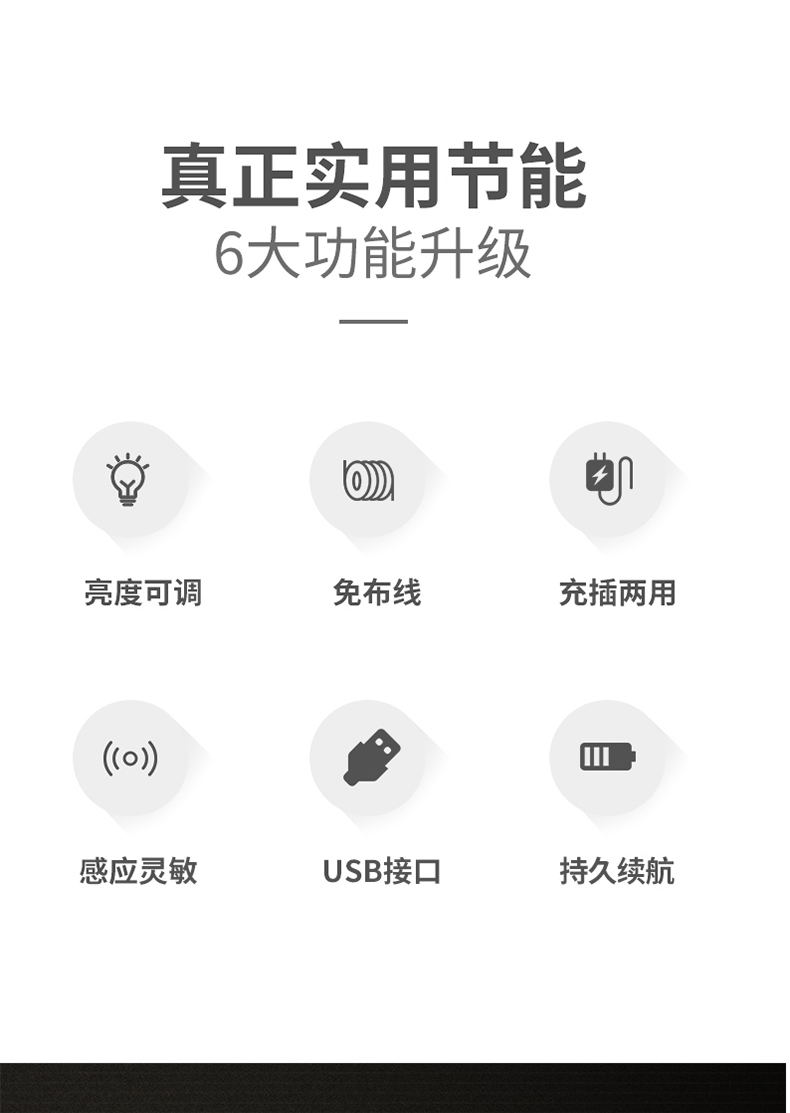 真正实用节能
6大功能升级

亮度可调

免布线

充插两用

感应灵敏

USB接口

持久续航