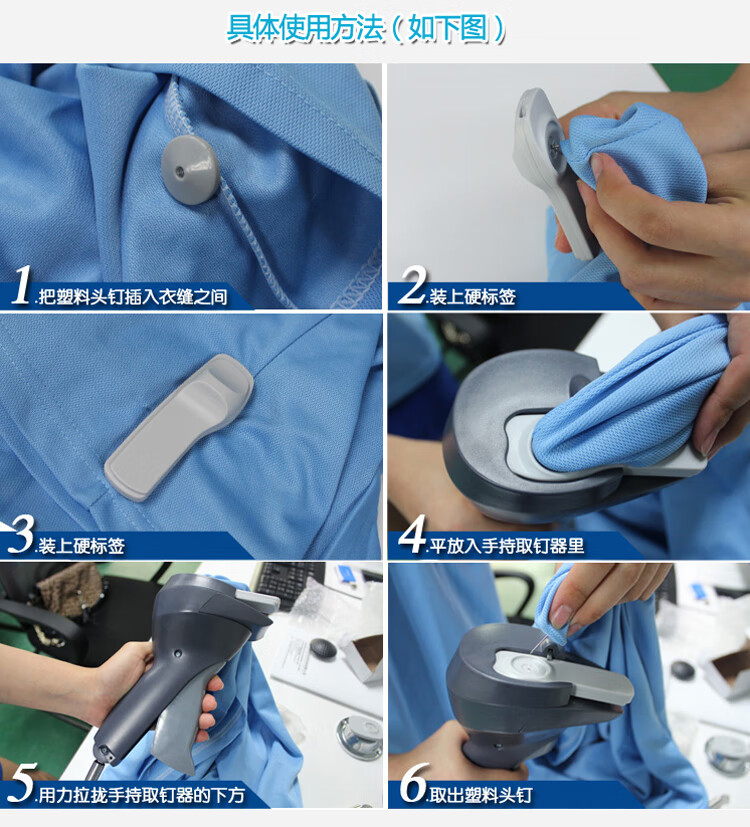 具体使用方法（如下图）

1.把塑料头钉插入衣缝之间

2.装上硬标签

3.装上硬标签

4.平放入手持取钉器里

5.用力拉拢手持取钉器的下方

6.取出塑料头钉