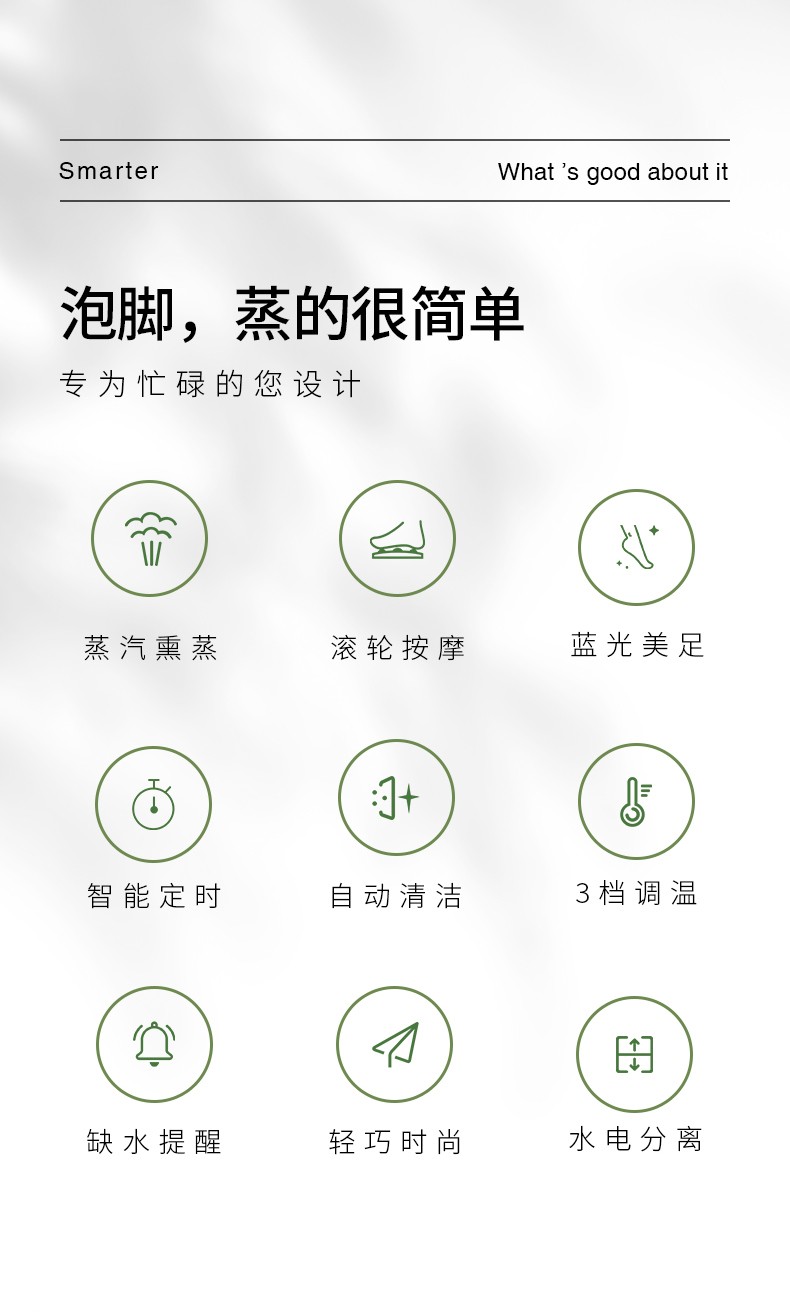 Smarter

What 's good about it

泡脚，蒸的很简单

专为忙碌的您设计

蒸汽熏蒸

滚轮按摩

蓝光美足

智能定时

自动清洁

3档调温

缺水提醒

轻巧时尚

水电分离