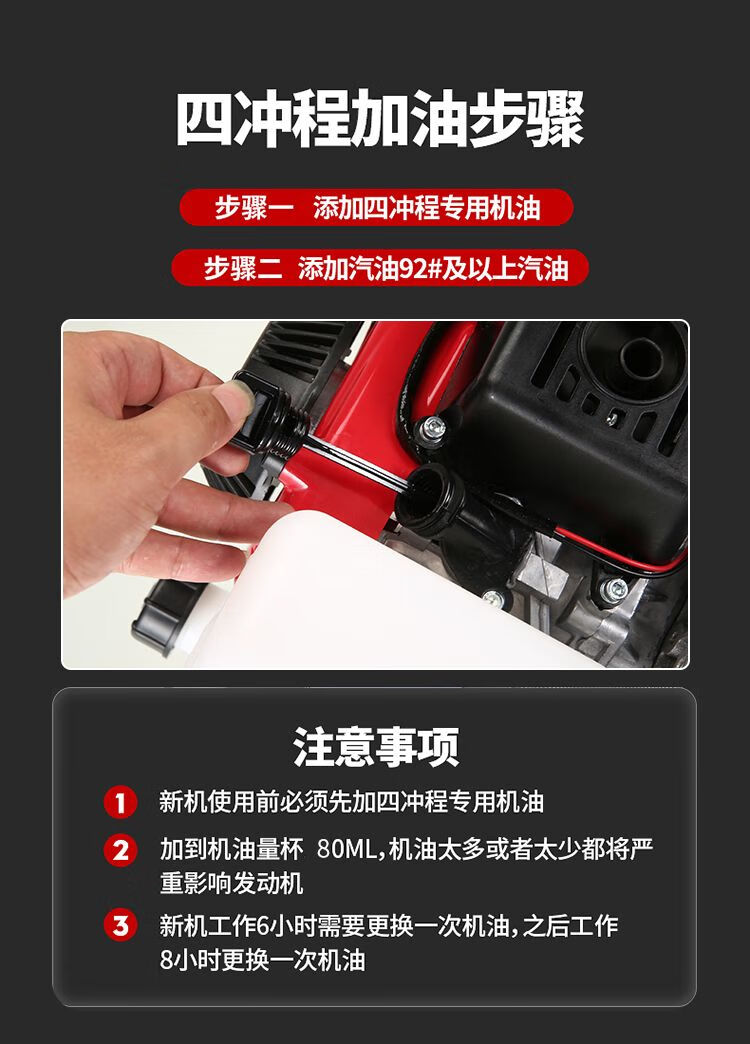 四冲程加油步骤

步骤一　添加四冲程专用机油

步骤二　添加汽油92#及以上汽油

注意事项

1 新机使用前必须先加四冲程专用机油

2 加到机油量杯　80ML,机油太多或者太少都将严重影响发动机

3 新机工作6小时需要更换一次机油，之后工作8小时更换一次机油