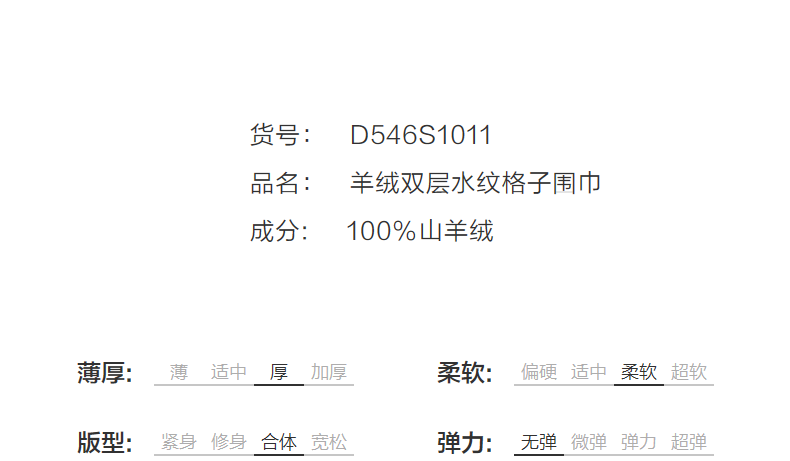 货号： D546S1011
品名： 羊绒双层水纹格子围巾
成分： 100%山羊绒

薄厚: 薄 适中 厚 加厚

柔软: 偏硬 适中 柔软 超软

版型: 紧身 修身 合体 宽松

弹力: 无弹 微弹 弹力 超弹