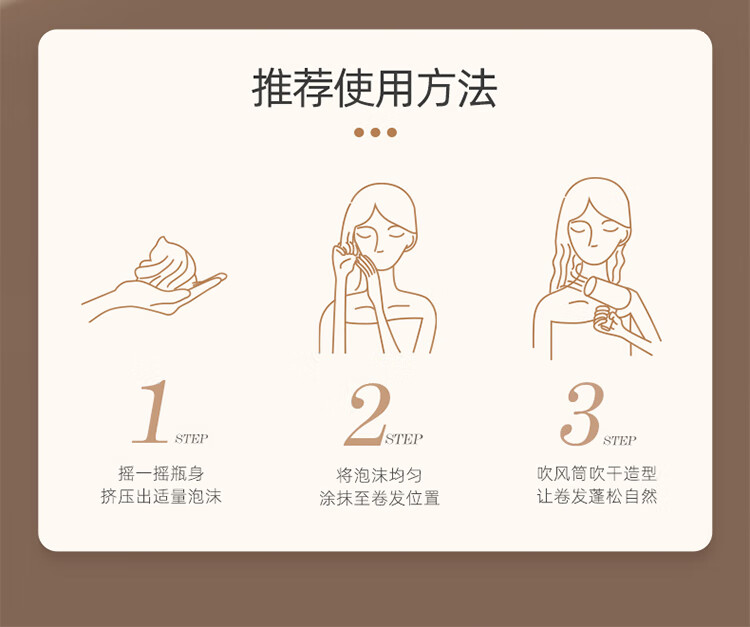 推荐使用方法

1 STEP
摇一摇瓶身
挤压出适量泡沫

2 STEP
将泡沫均匀
涂抹至卷发位置

3 STEP
吹风筒吹干造型
让卷发蓬松自然