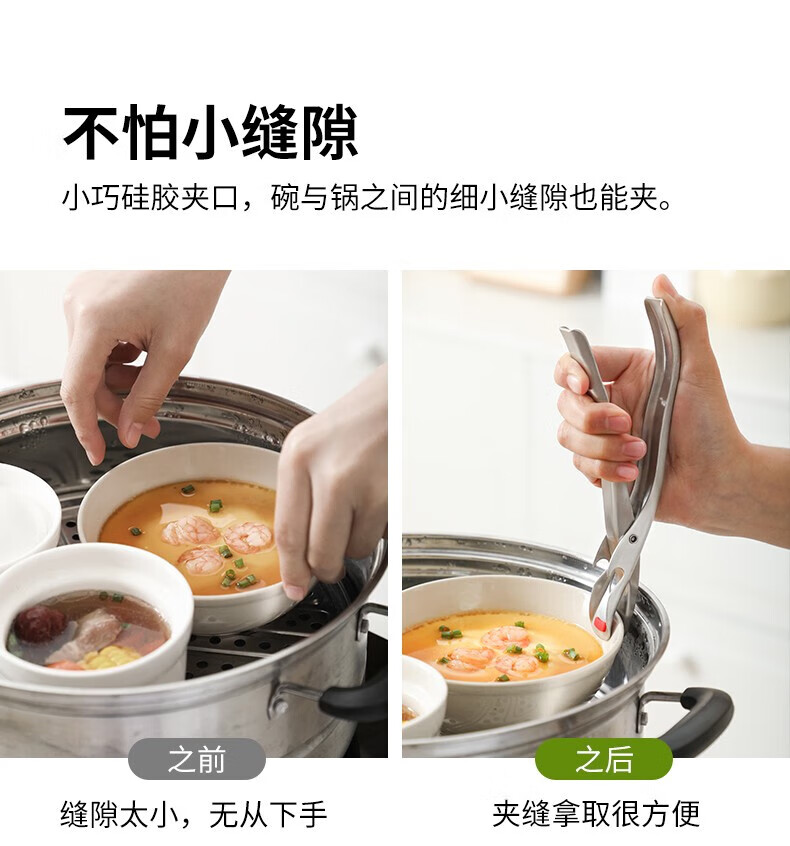 不怕小缝隙

小巧硅胶夹口，碗与锅之间的细小缝隙也能夹。

之前

缝隙太小，无从下手

之后

夹缝拿取很方便