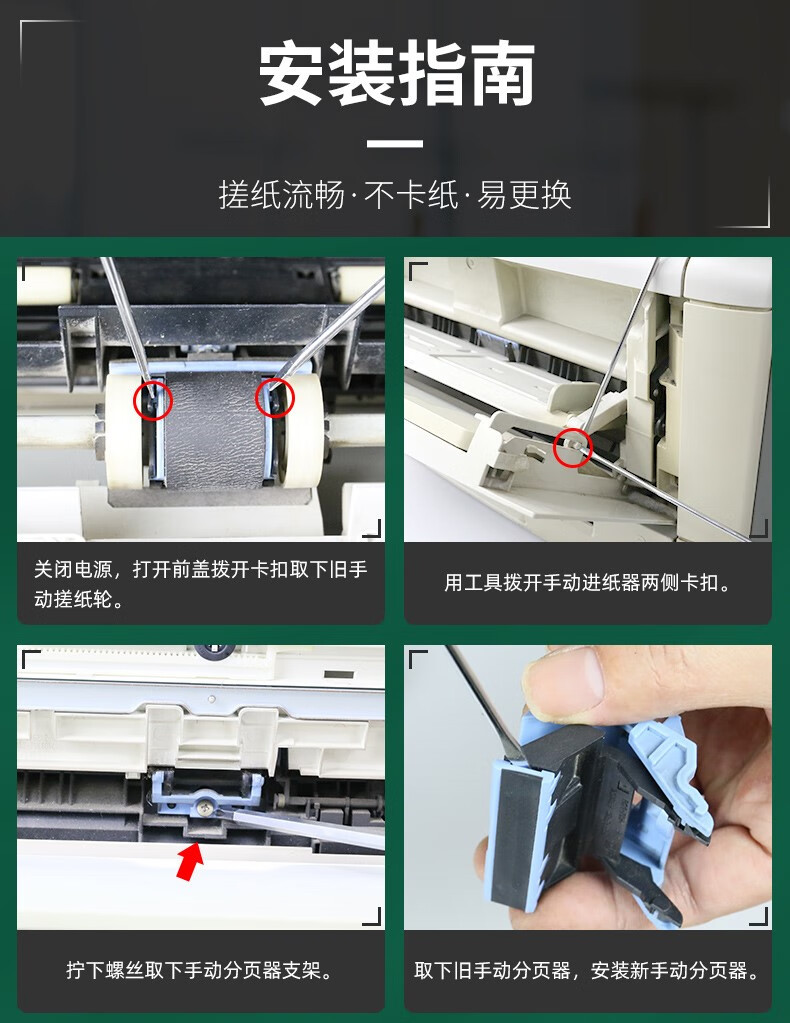 安装指南

搓纸流畅·不卡纸·易更换

关闭电源，打开前盖拨开卡扣取下旧手动搓纸轮。

用工具拨开手动进纸器两侧卡扣。

拧下螺丝取下手动分页器支架。

取下旧手动分页器，安装新手动分页器。