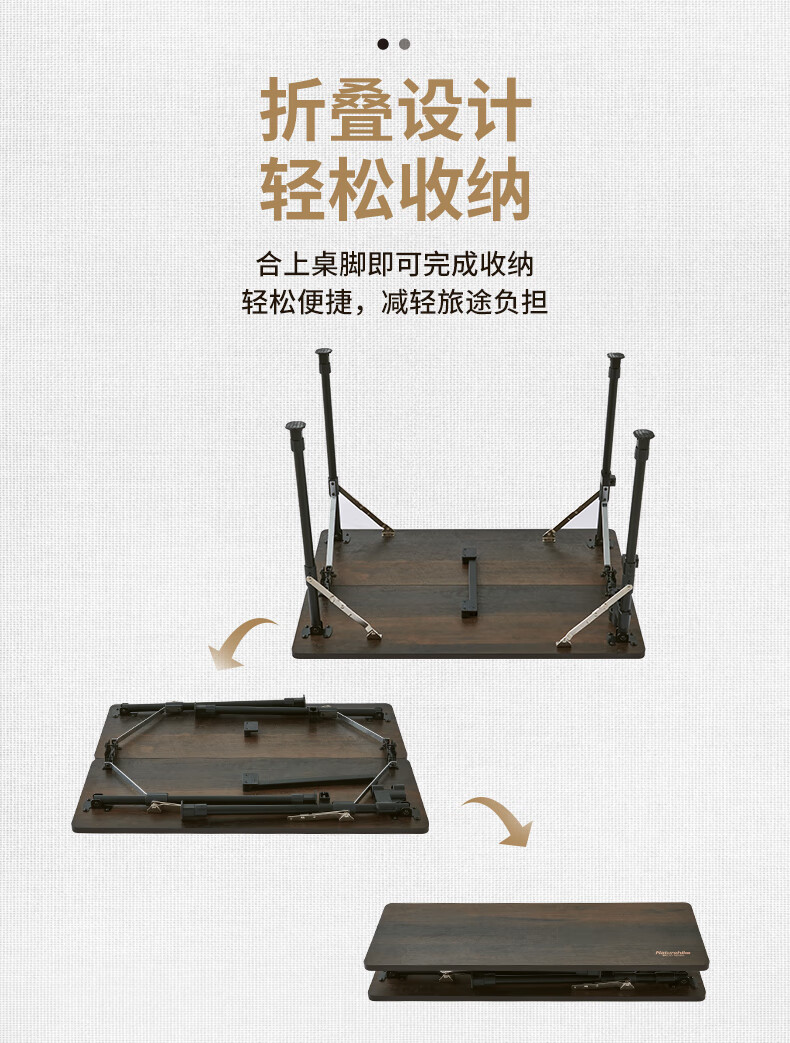 折叠设计
轻松收纳

合上桌脚即可完成收纳
轻松便捷，减轻旅途负担

Naturehike