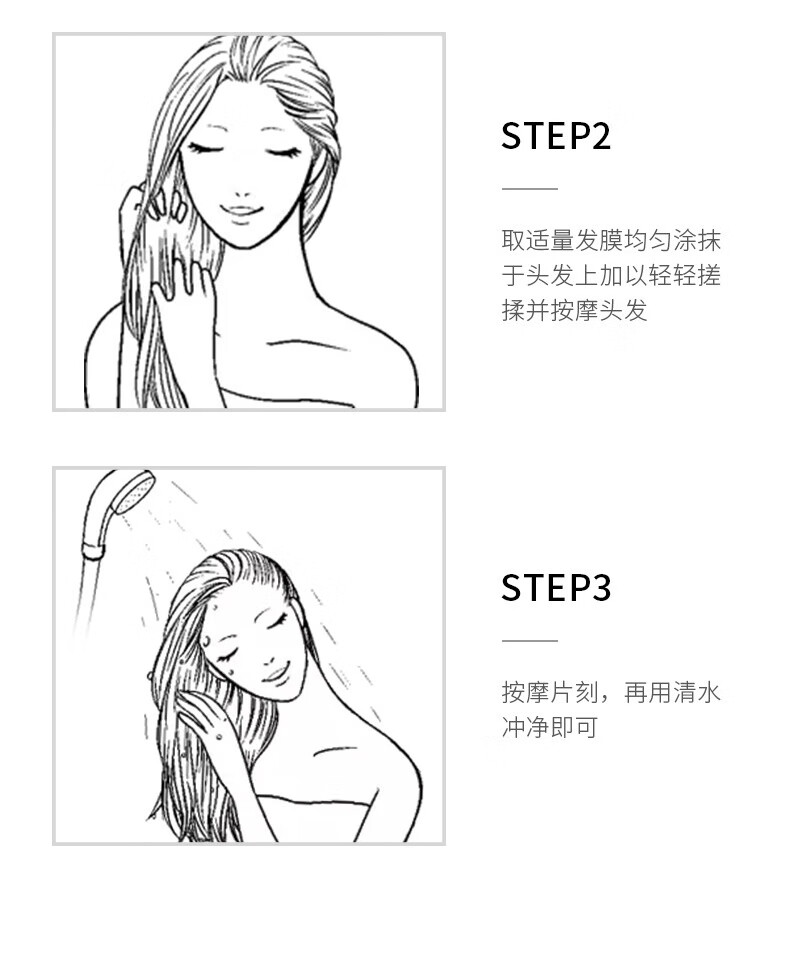 STEP2

取适量发膜均匀涂抹于头发上加以轻轻搓揉并按摩头发

STEP3

按摩片刻，再用清水冲净即可