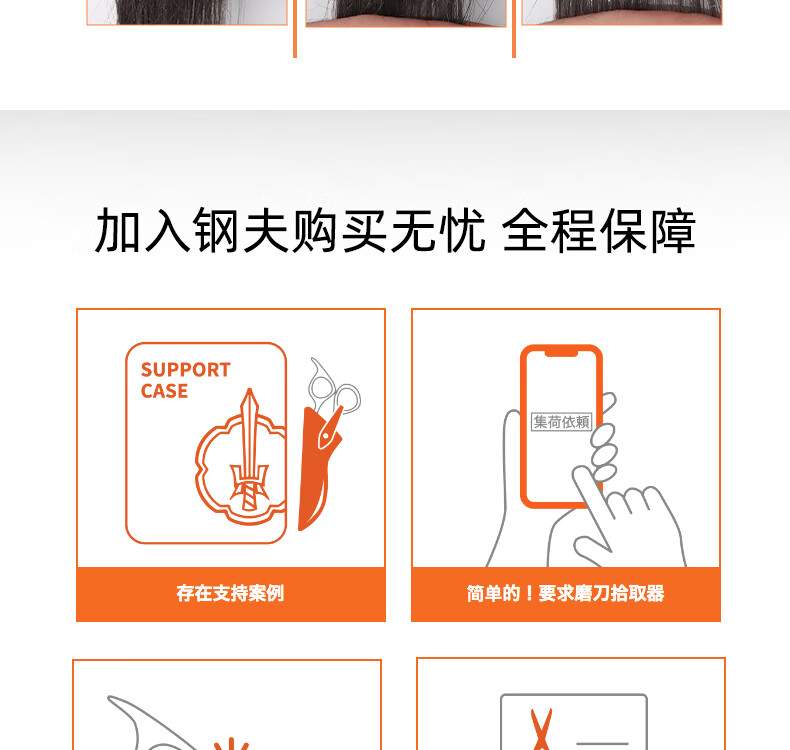 加入钢夫购买无忧 全程保障

SUPPORT CASE

存在支持案例

集荷依頼

简单的！要求磨刀拾取器