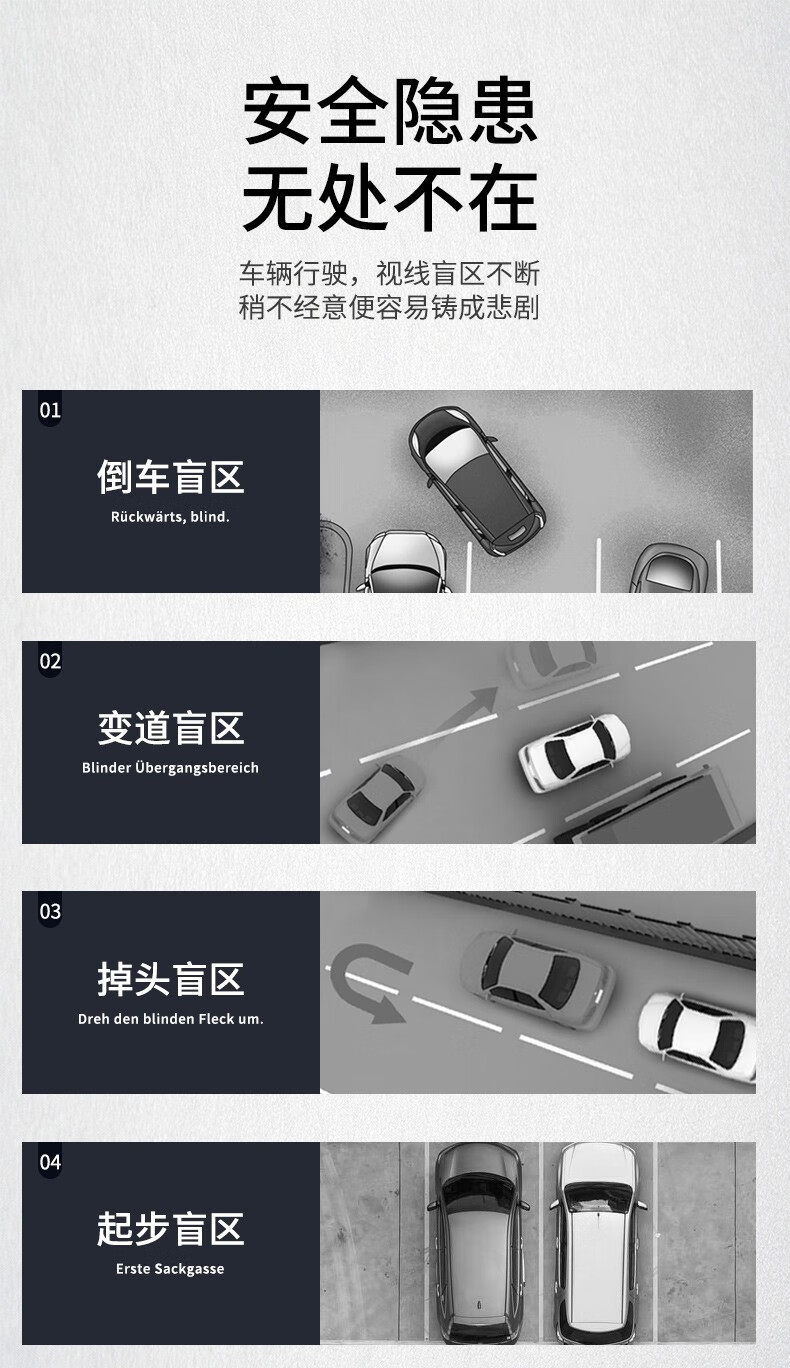 安全隐患
无处不在

车辆行驶，视线盲区不断
稍不经意便容易铸成悲剧

01
倒车盲区
Rückwärts, blind.

02
变道盲区
Blinder Übergangsbereich

03
掉头盲区
Dreh den blinden Fleck um.

04
起步盲区
Erste Sackgasse