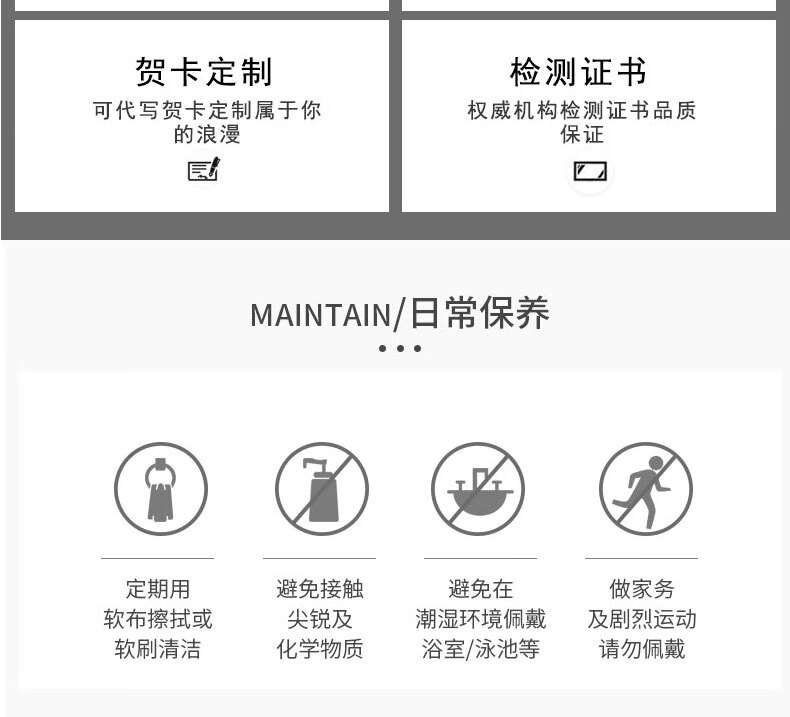 贺卡定制
可代写贺卡定制属于你的浪漫

检测证书
权威机构检测证书品质保证

MAINTAIN/日常保养

定期用
软布擦拭或
软刷清洁

避免接触
尖锐及
化学物质

避免在
潮湿环境佩戴
浴室/泳池等

做家务
及剧烈运动
请勿佩戴