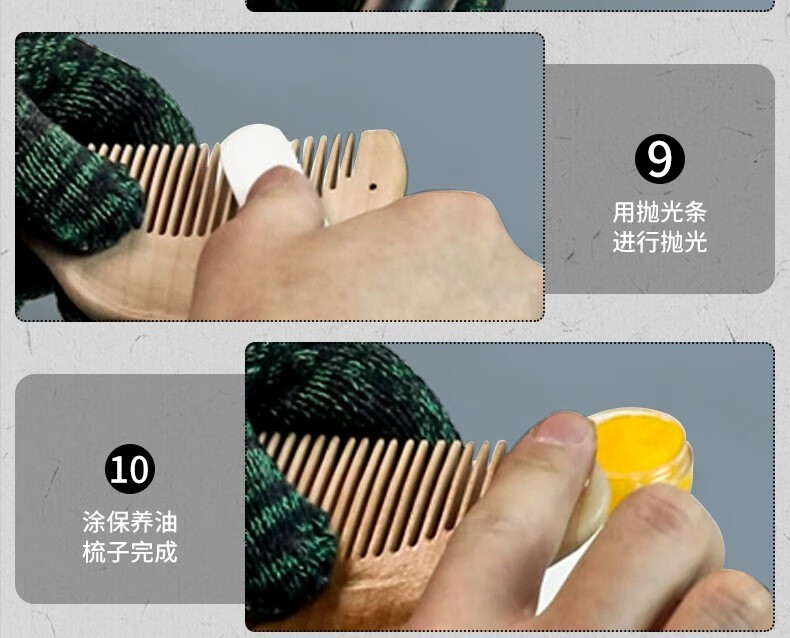 9
用抛光条
进行抛光

10
涂保养油
梳子完成