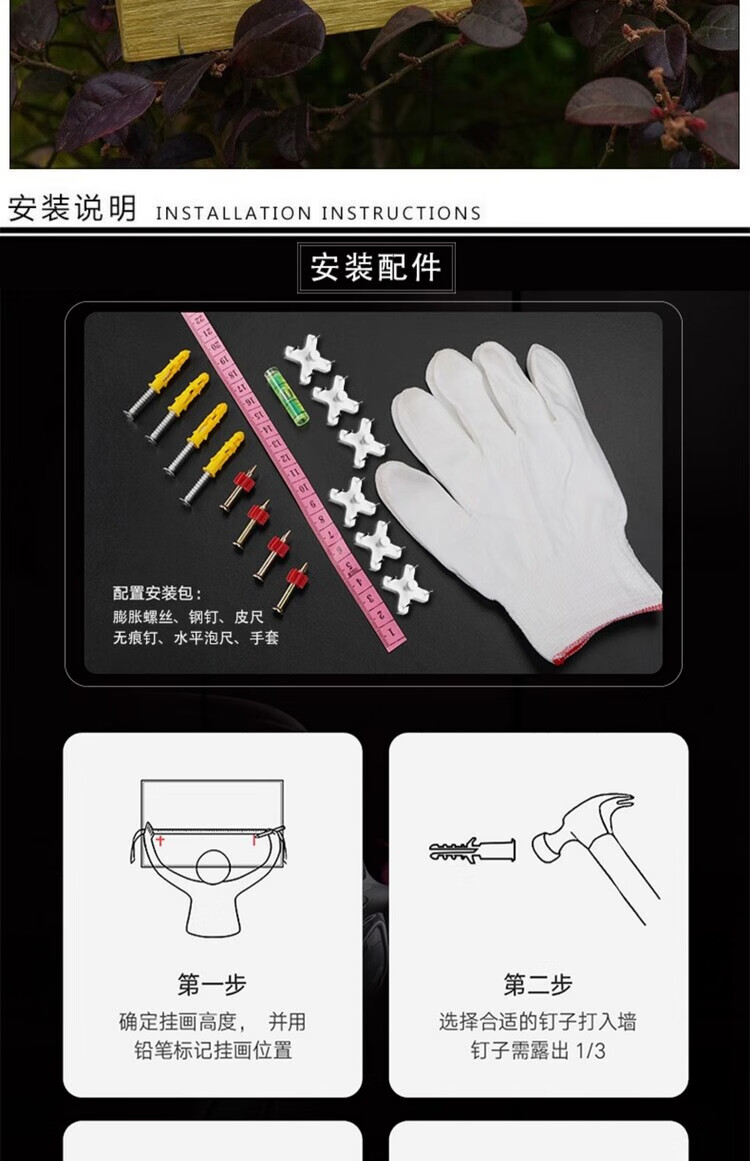 安装说明 INSTALLATION INSTRUCTIONS

安装配件

配置安装包：
膨胀螺丝、钢钉、皮尺
无痕钉、水平泡尺、手套

第一步
确定挂画高度， 并用铅笔标记挂画位置

第二步
选择合适的钉子打入墙
钉子需露出 1/3