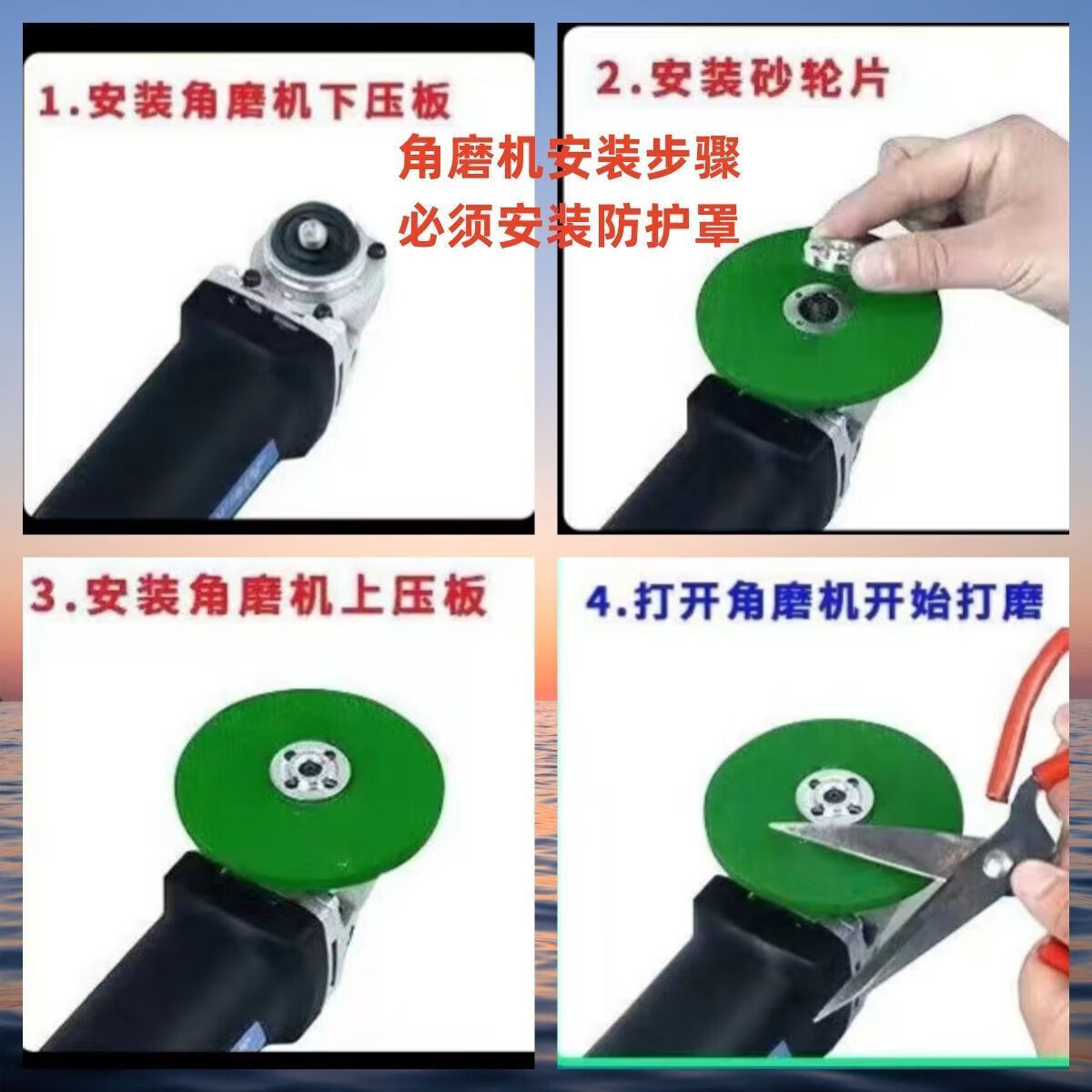 1.安装角磨机下压板

2.安装砂轮片

角磨机安装步骤
必须安装防护罩

3.安装角磨机上压板

4.打开角磨机开始打磨